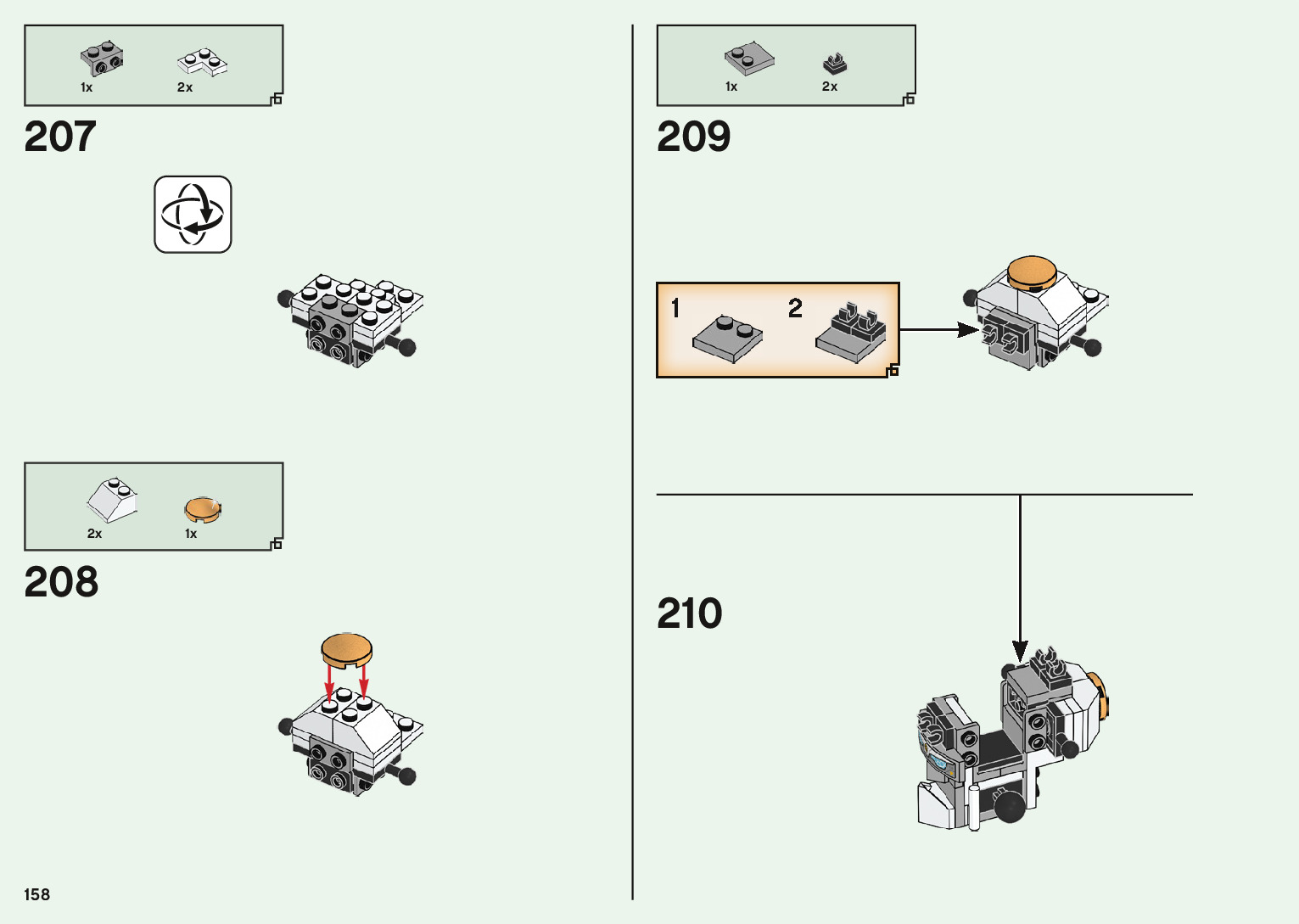 1x 2x

207

2x 1x

208

158

1x 2x

209

1 2

210