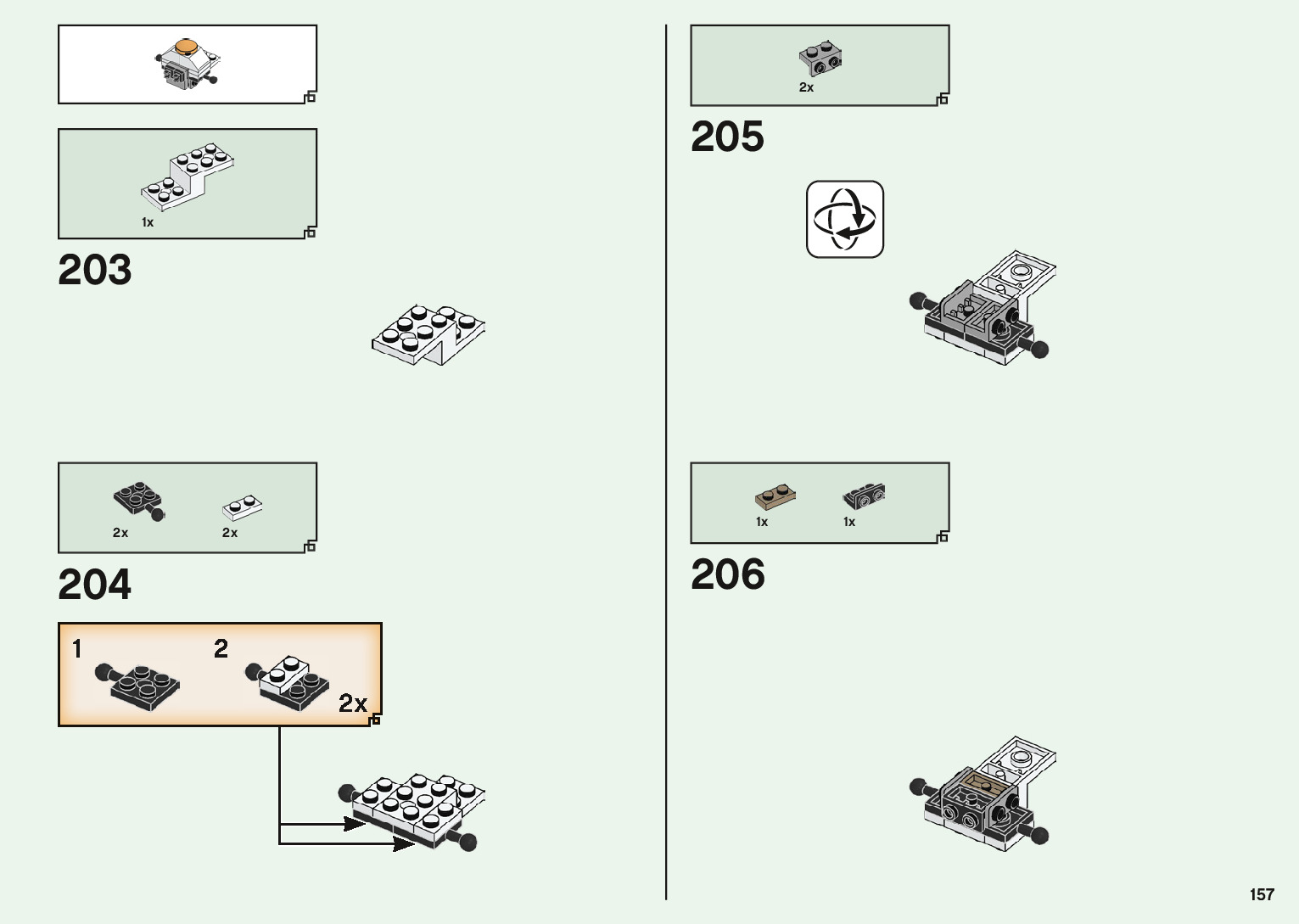 1x

203

2x

2x

204

1

2

2x

2x

205

1x

1x

206

157