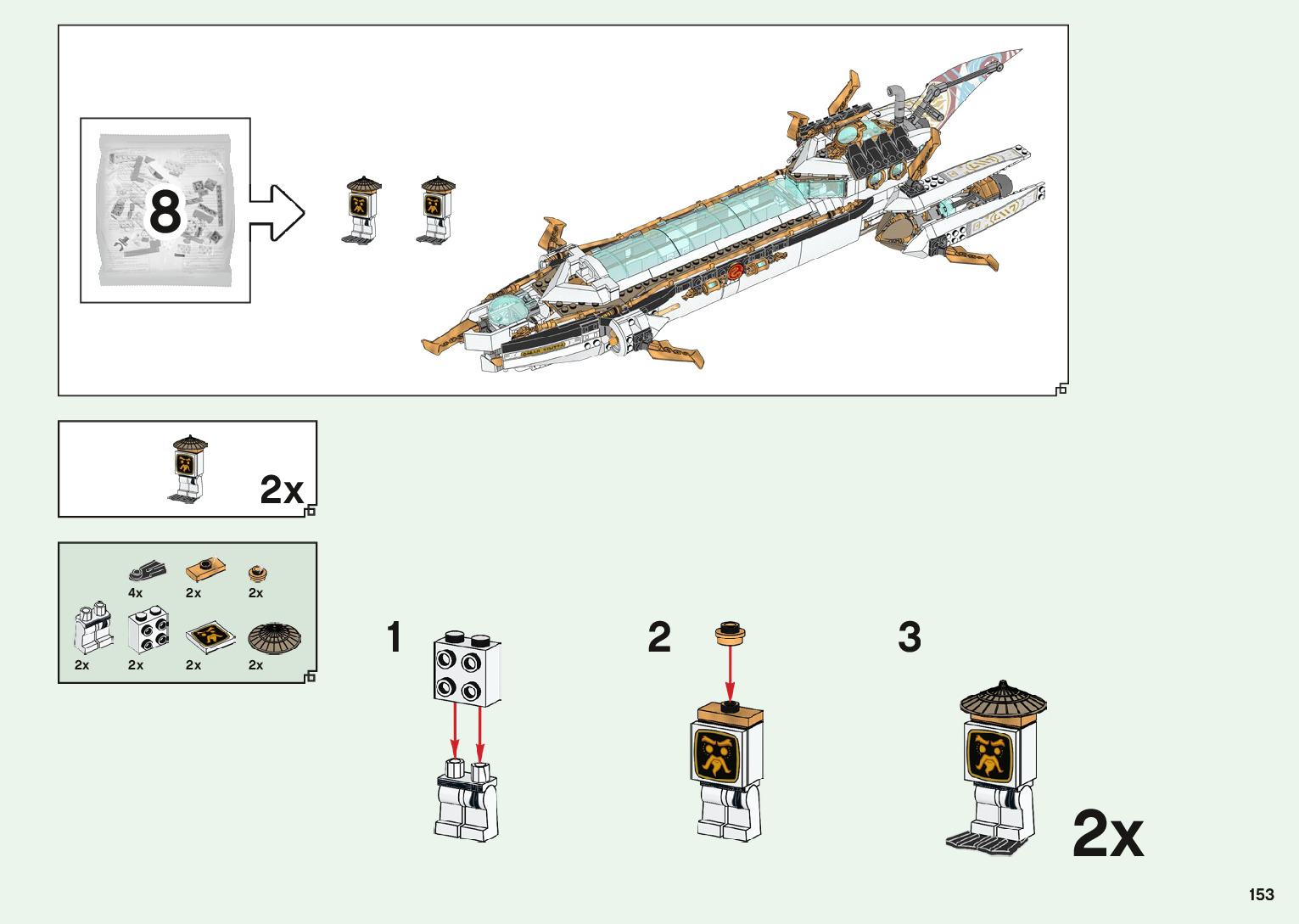 8

2x

4x
2x
2x
2x
2x
2x
2x

1

2

3

2x

153