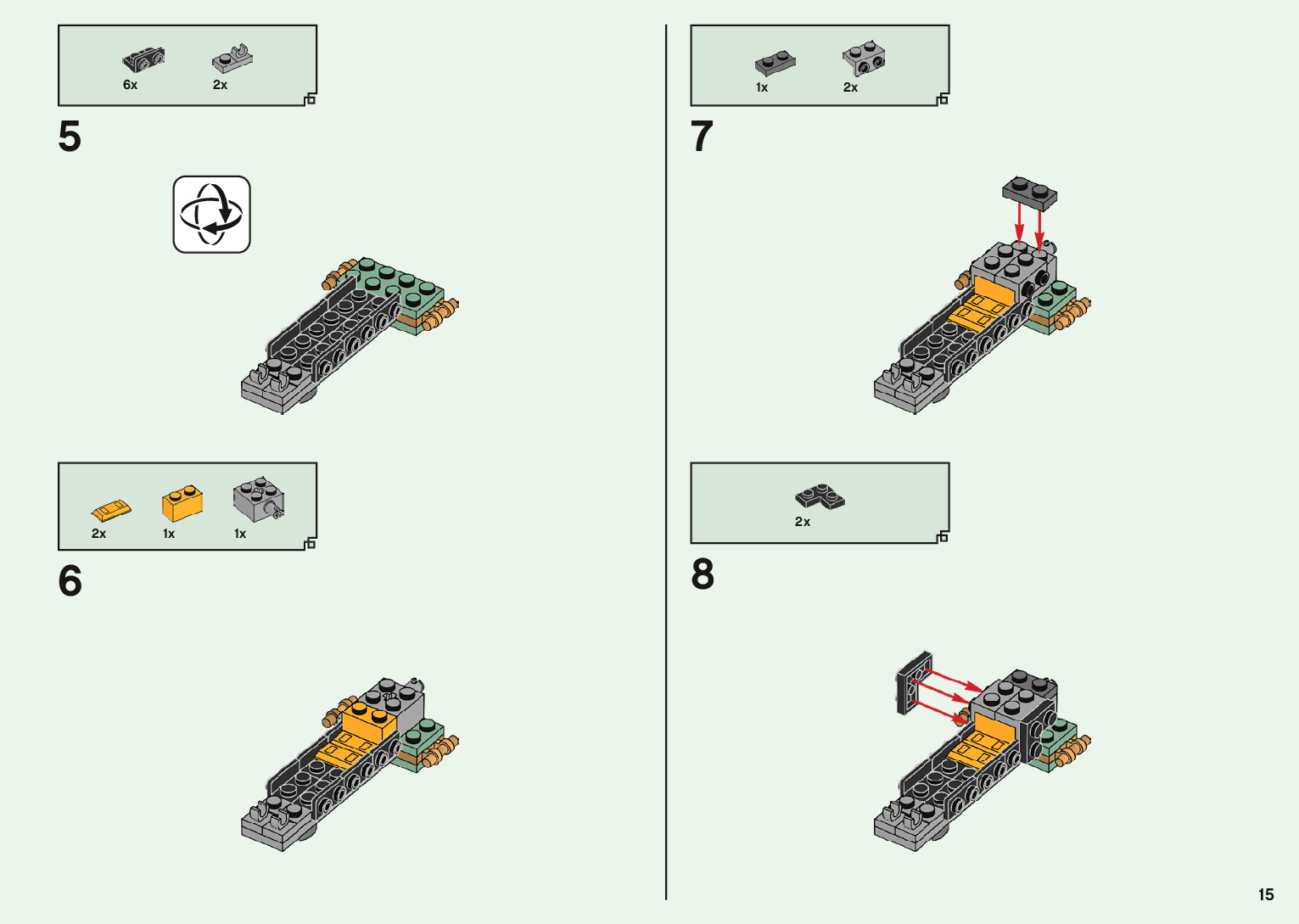 6x
2x
5

2x
1x
1x
6

1x
2x
7

2x
8

15