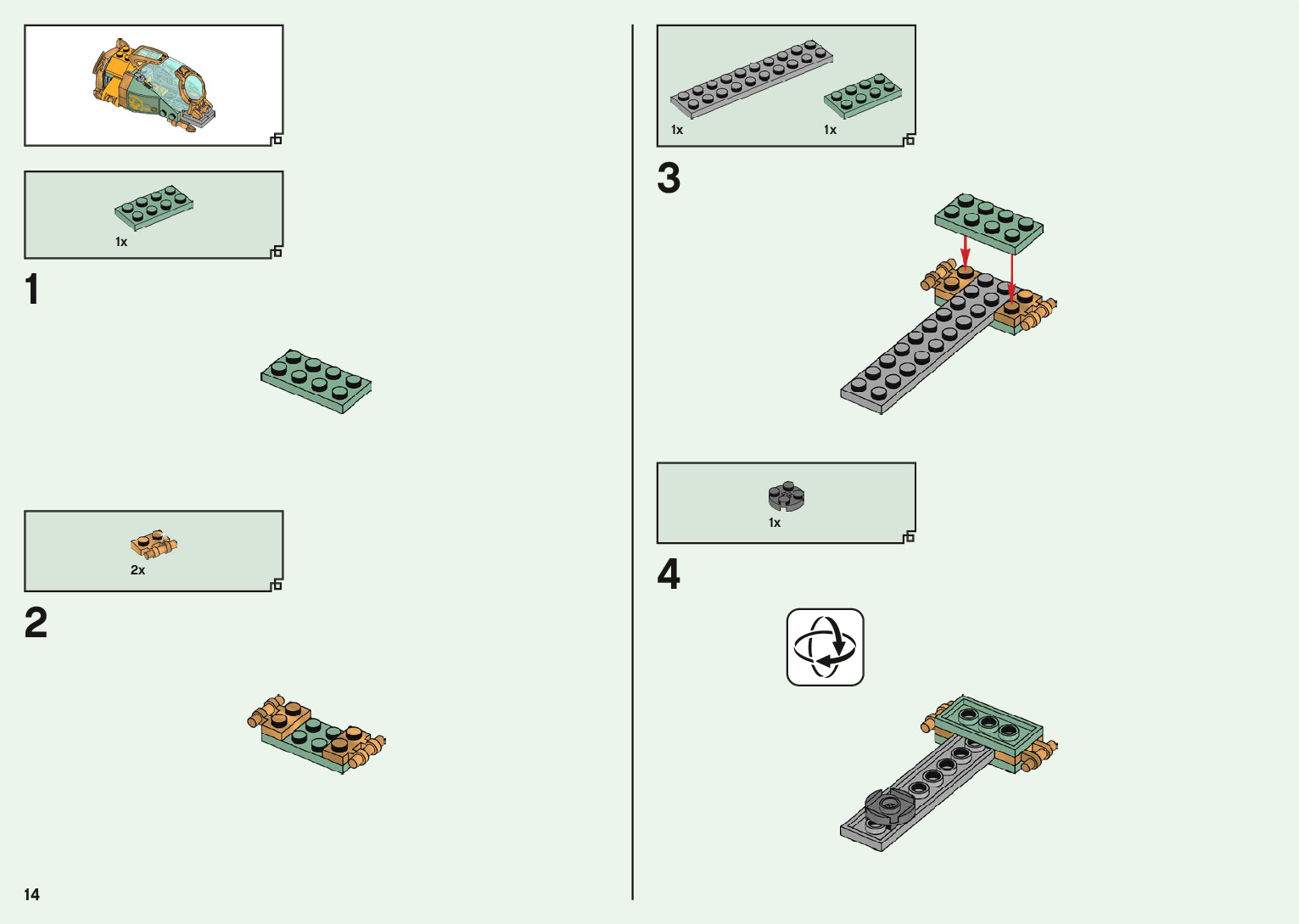 1x

1

2x

2

14

1x

1x

3

1x

4