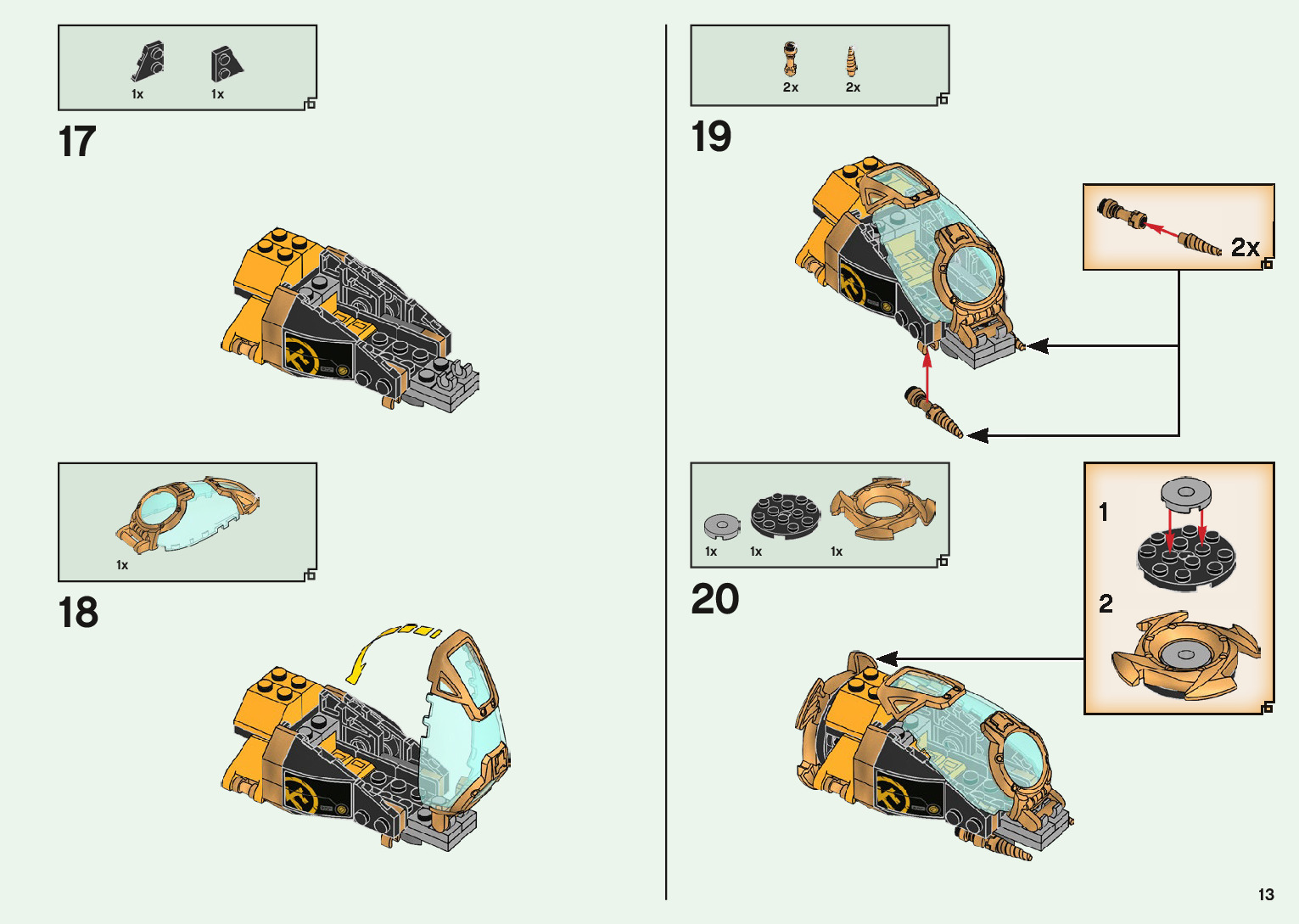 1x 1x

17

1x

18

2x 2x

19

2x

1x 1x 1x

20

1

2

13