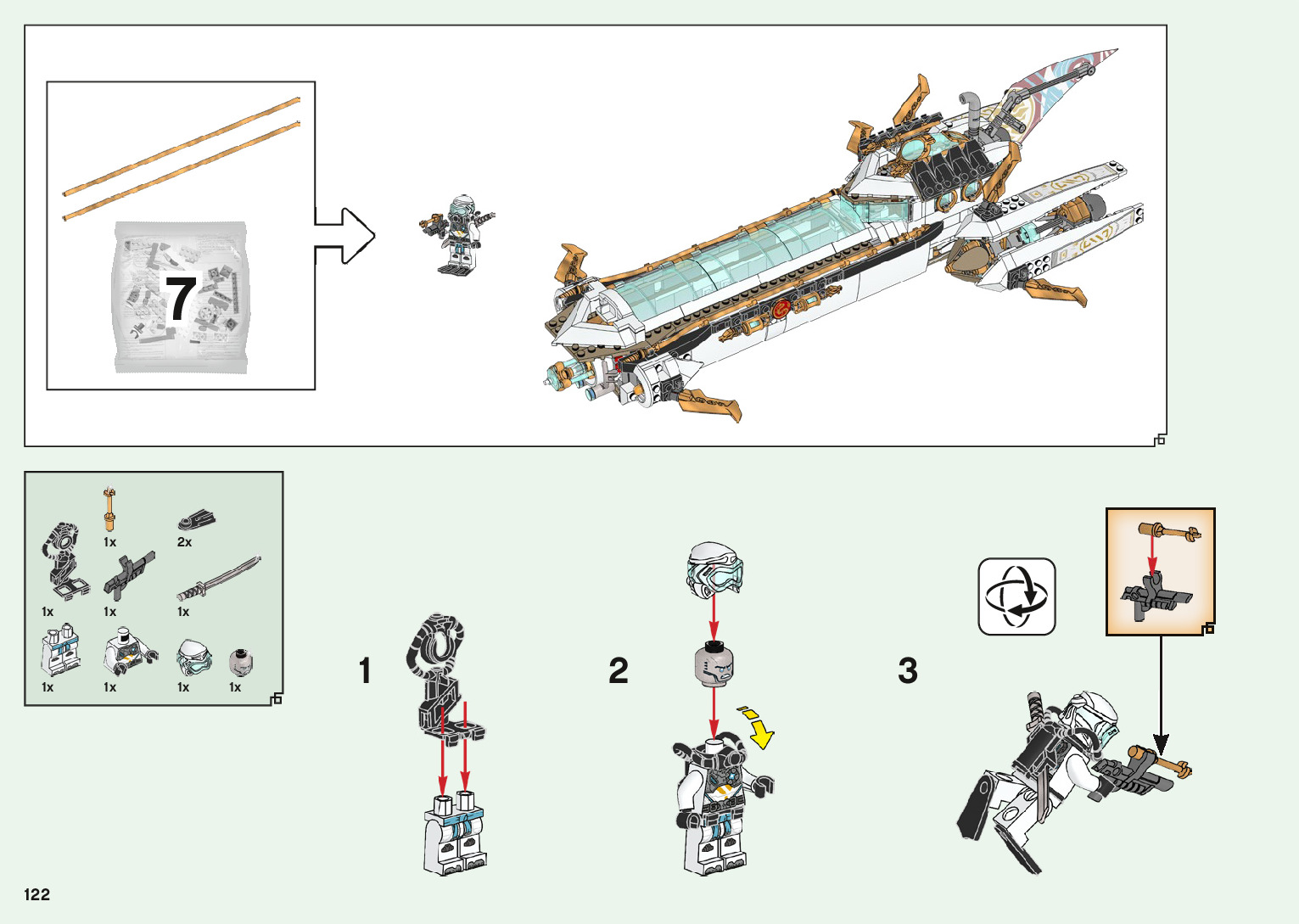 7

1x
2x
1x
1x
1x
1x
1x
1x
1x

1

2

3

122