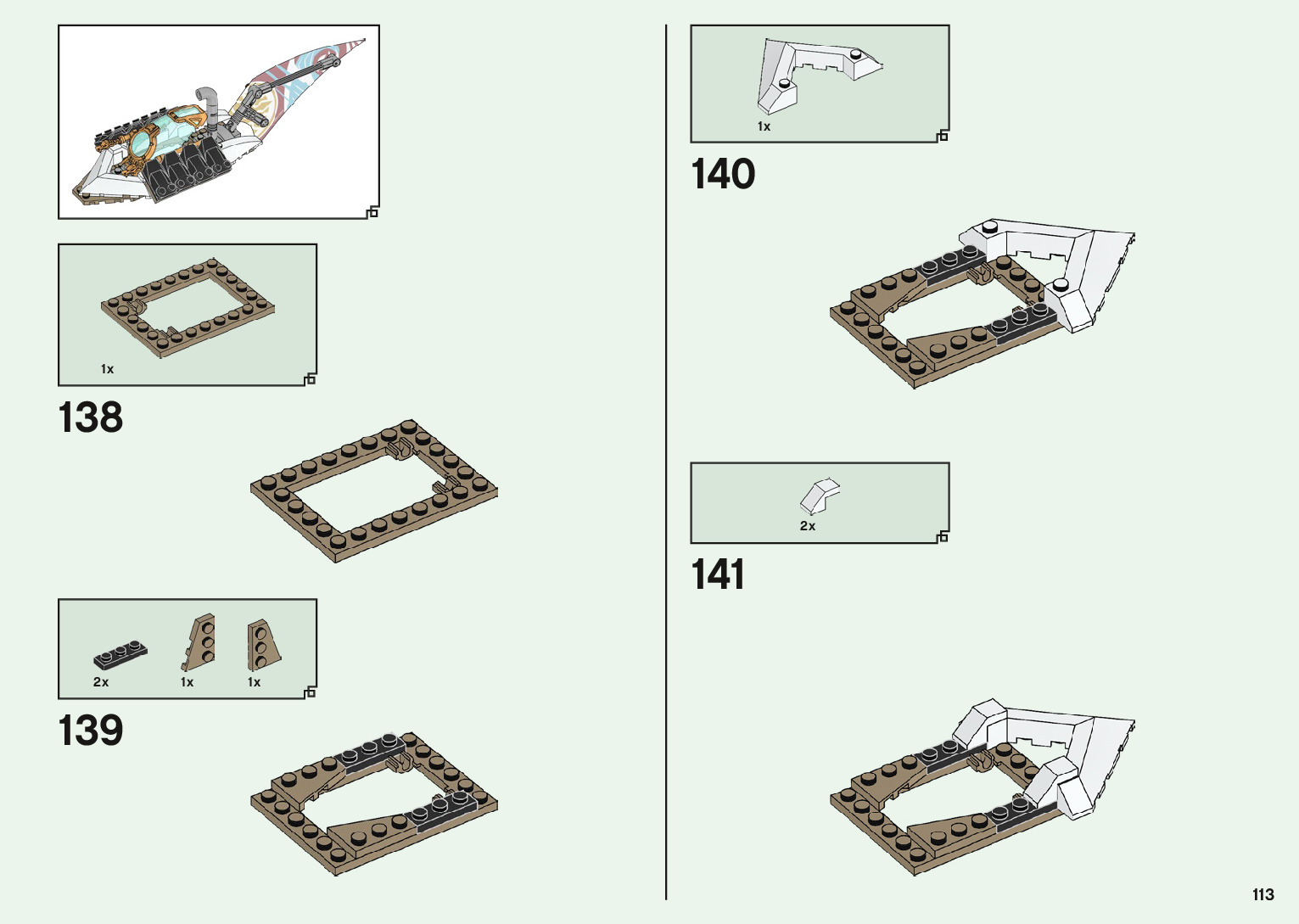 1x

138

2x 1x 1x

139

1x

140

2x

141

113