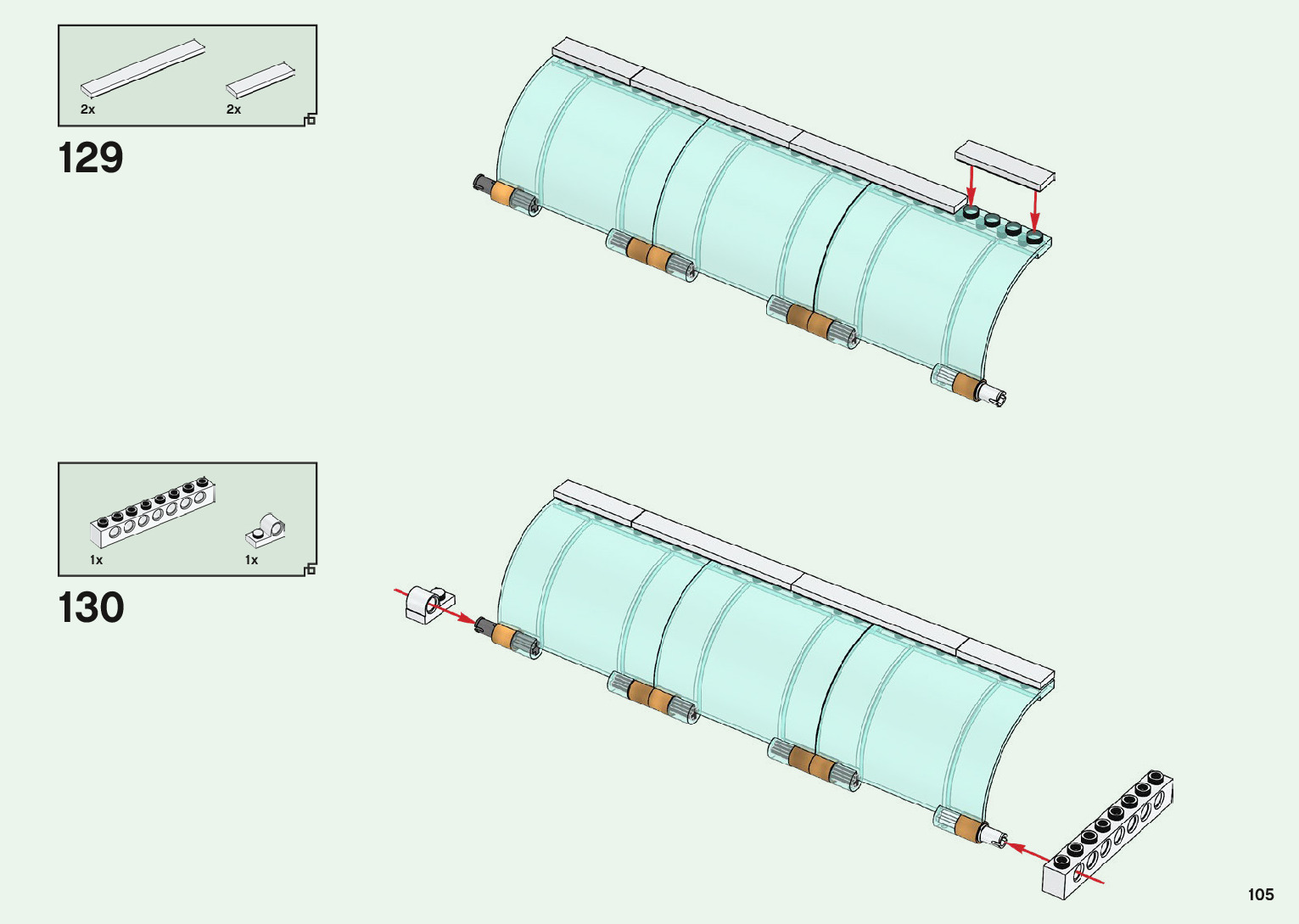 2x
2x

129

1x
1x

130

105