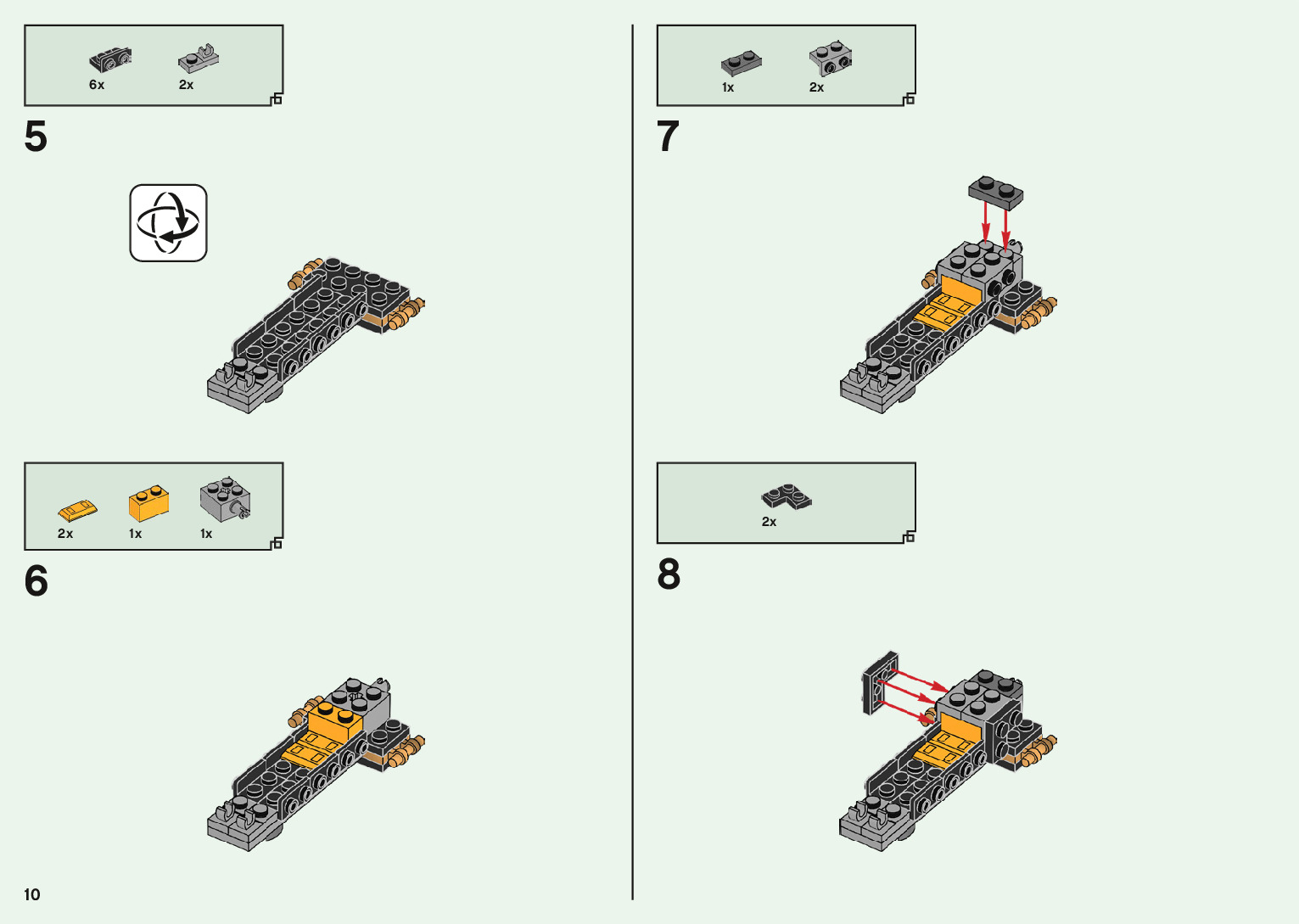 6x 2x

5

2x 1x 1x

6

10

1x 2x

7

2x

8