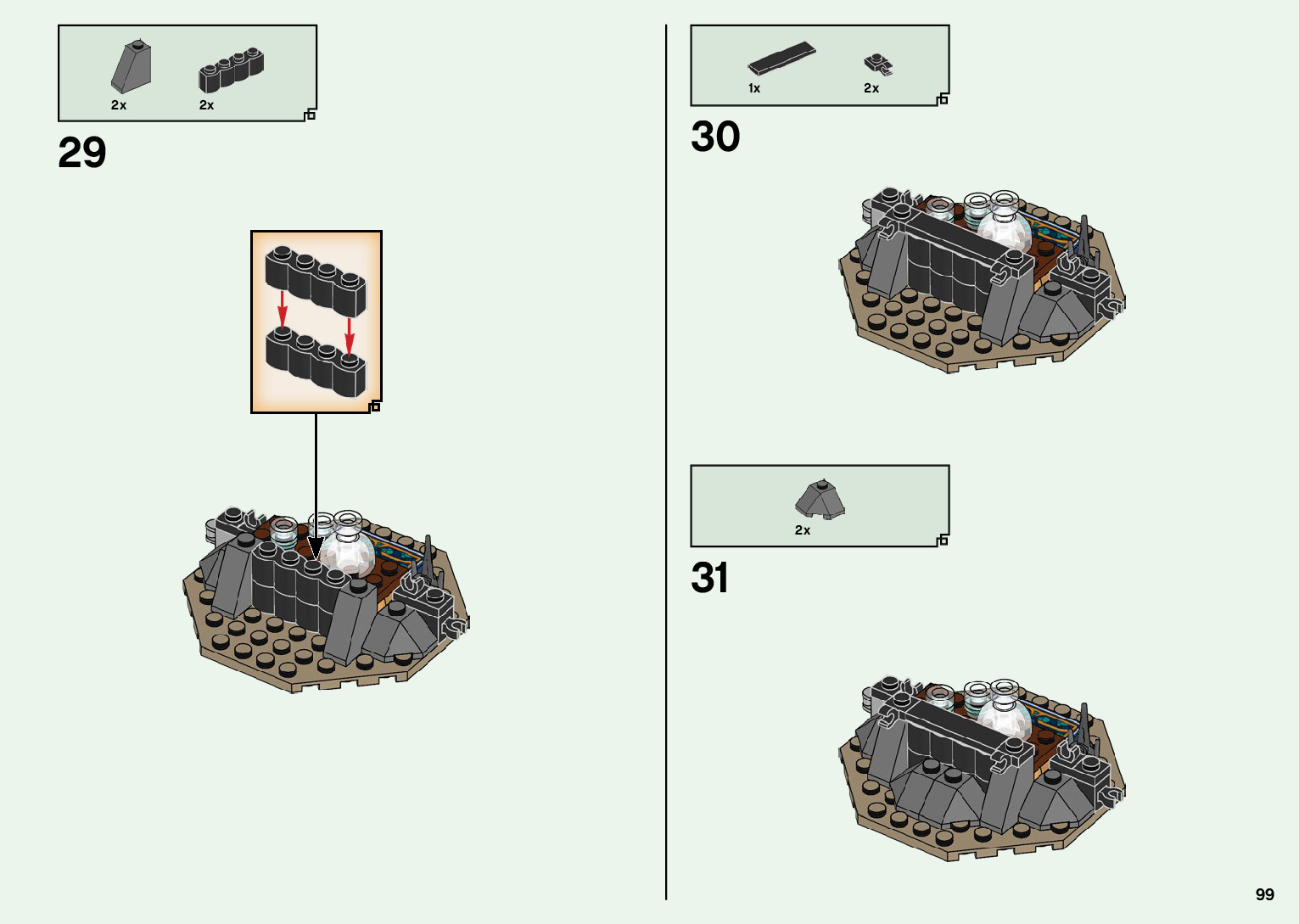 2x 2x

29

1x 2x

30

2x

31

99