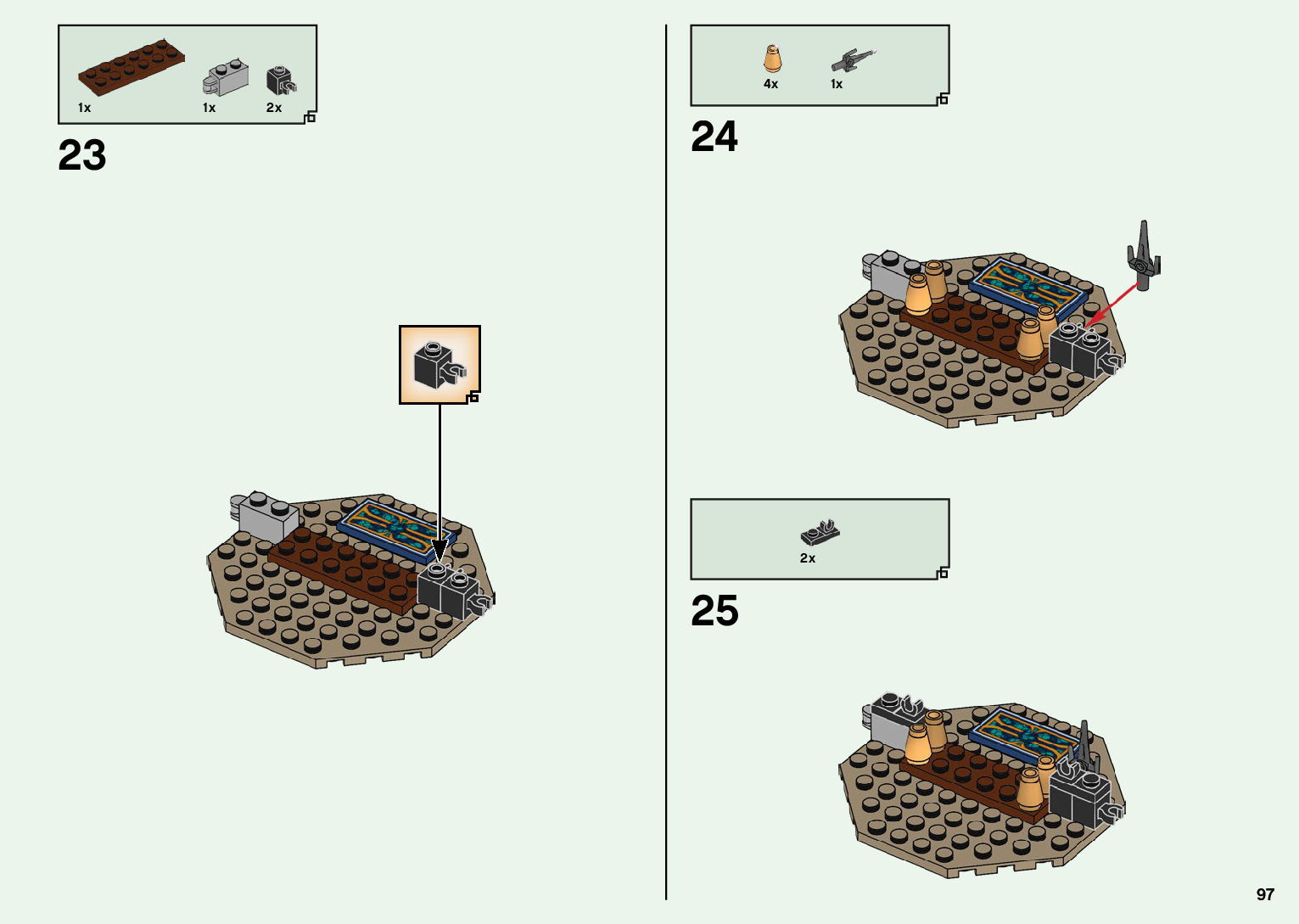 1x 1x 2x

23

4x 1x

24

2x

25

97