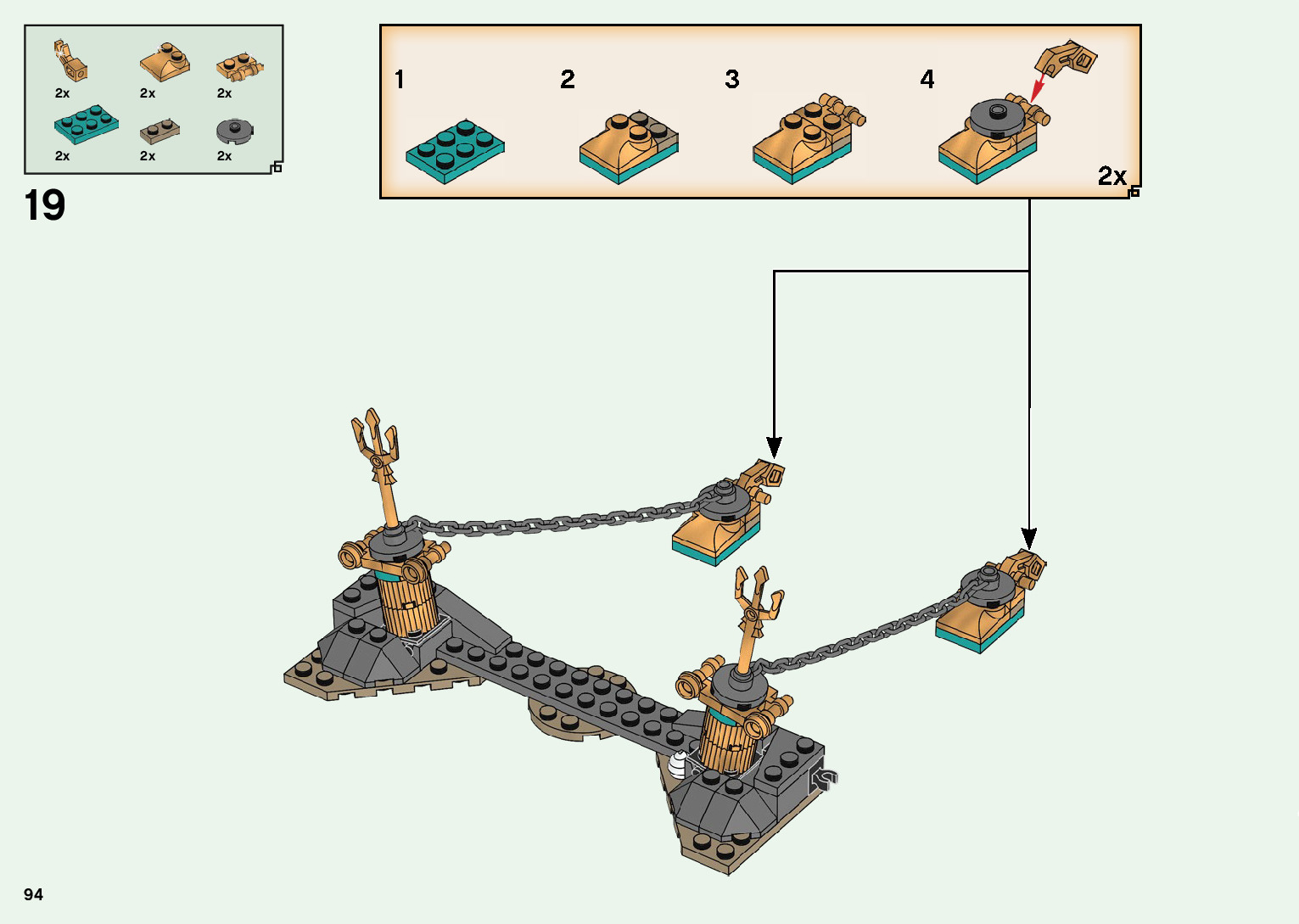 2x
2x
2x
2x
2x
2x

19

1
2
3
4
2x

94