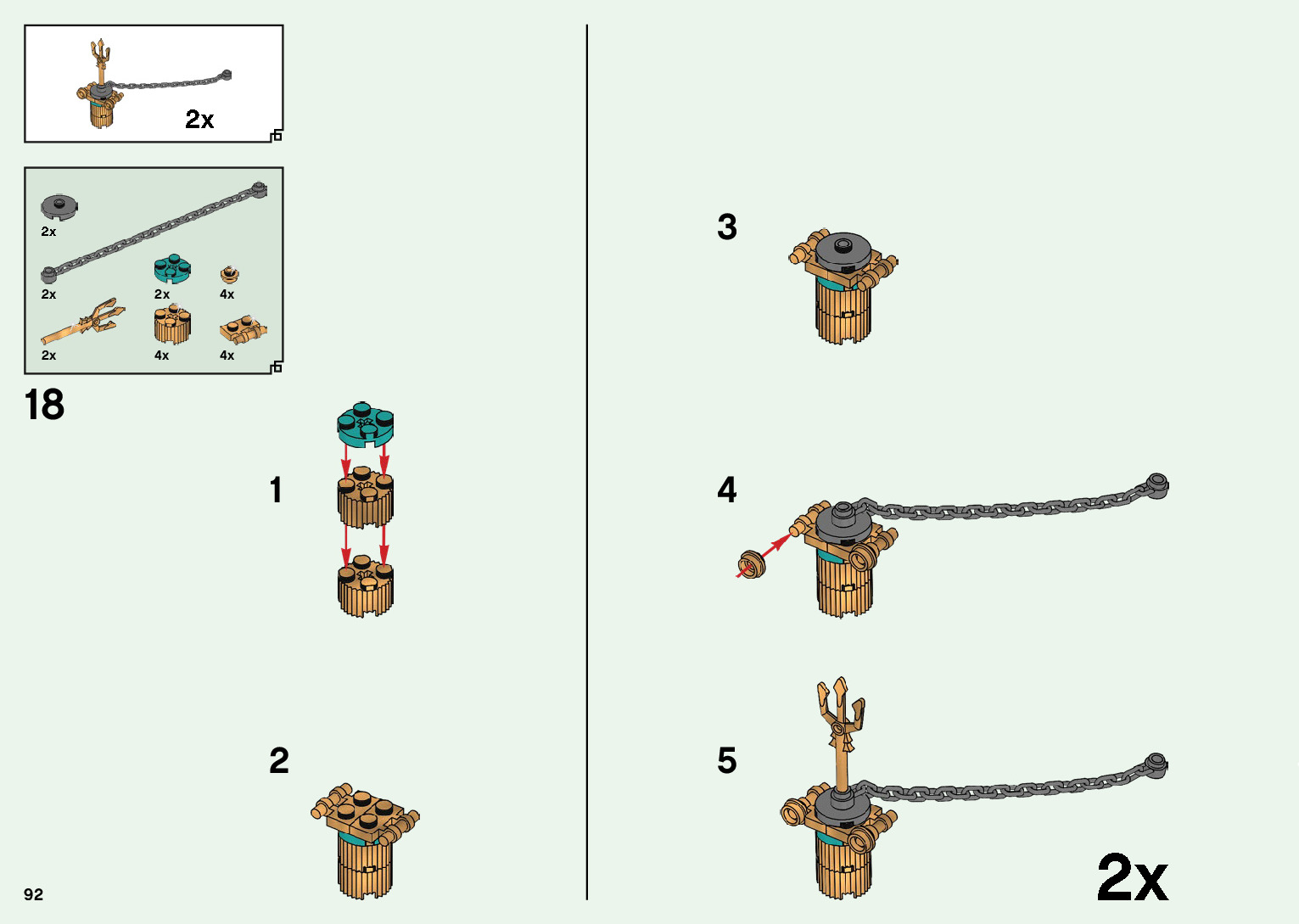 2x

2x
2x
2x
4x
2x
4x
4x

18

1

2

3

4

5

2x

92