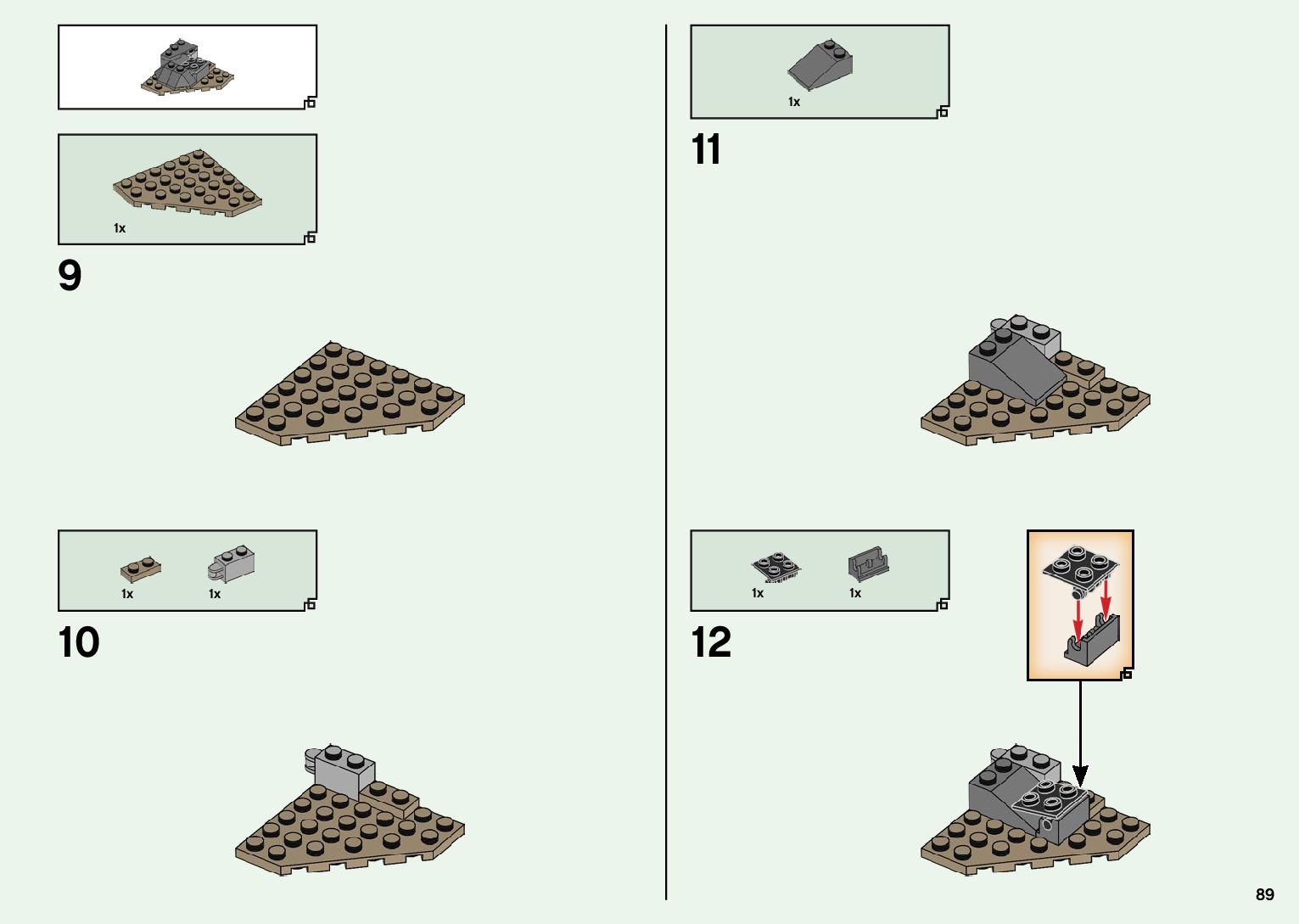 1x

9

1x

1x

10

1x

11

1x

1x

12

89