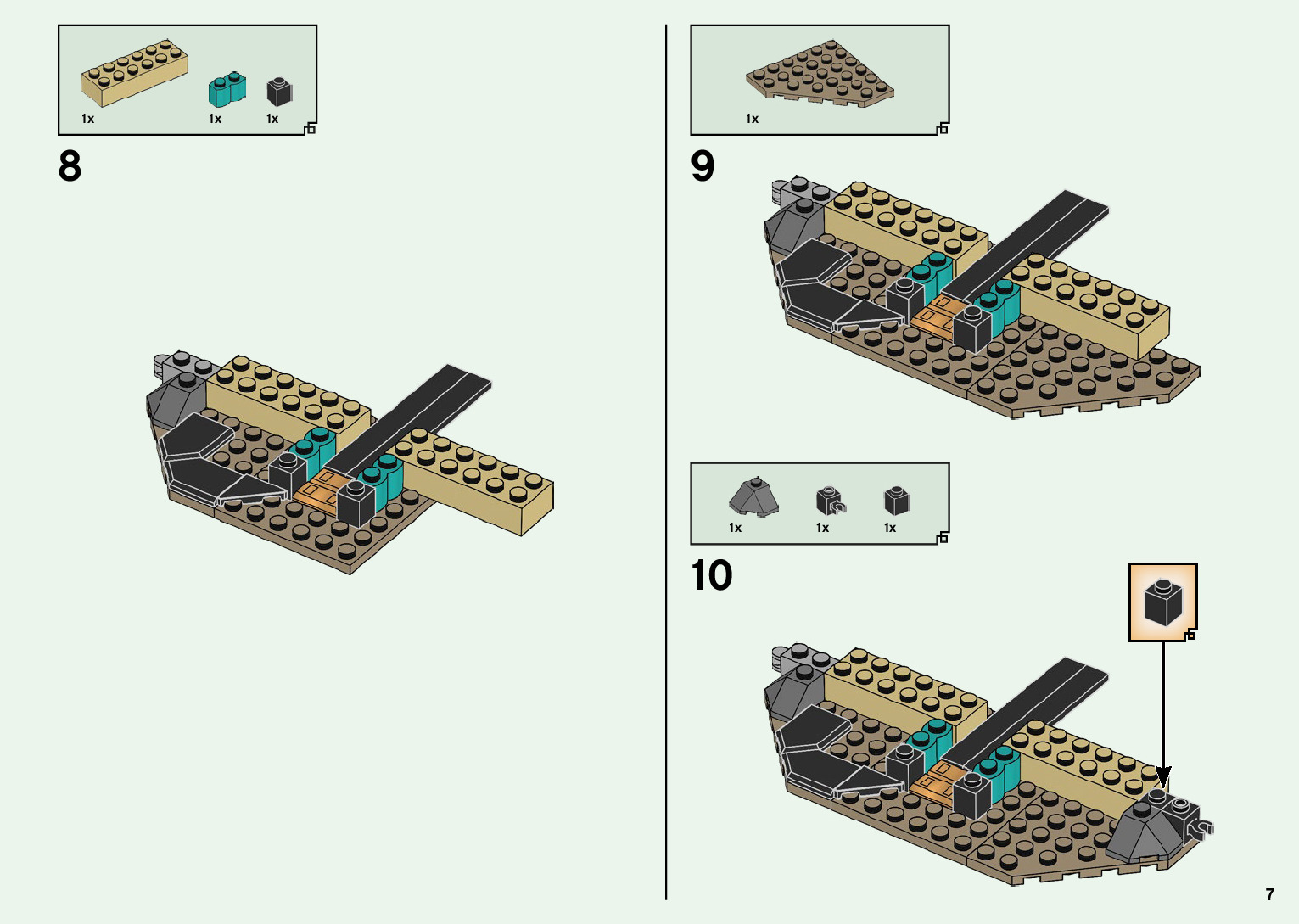 1x 1x 1x

8

1x

9

1x 1x 1x

10

7