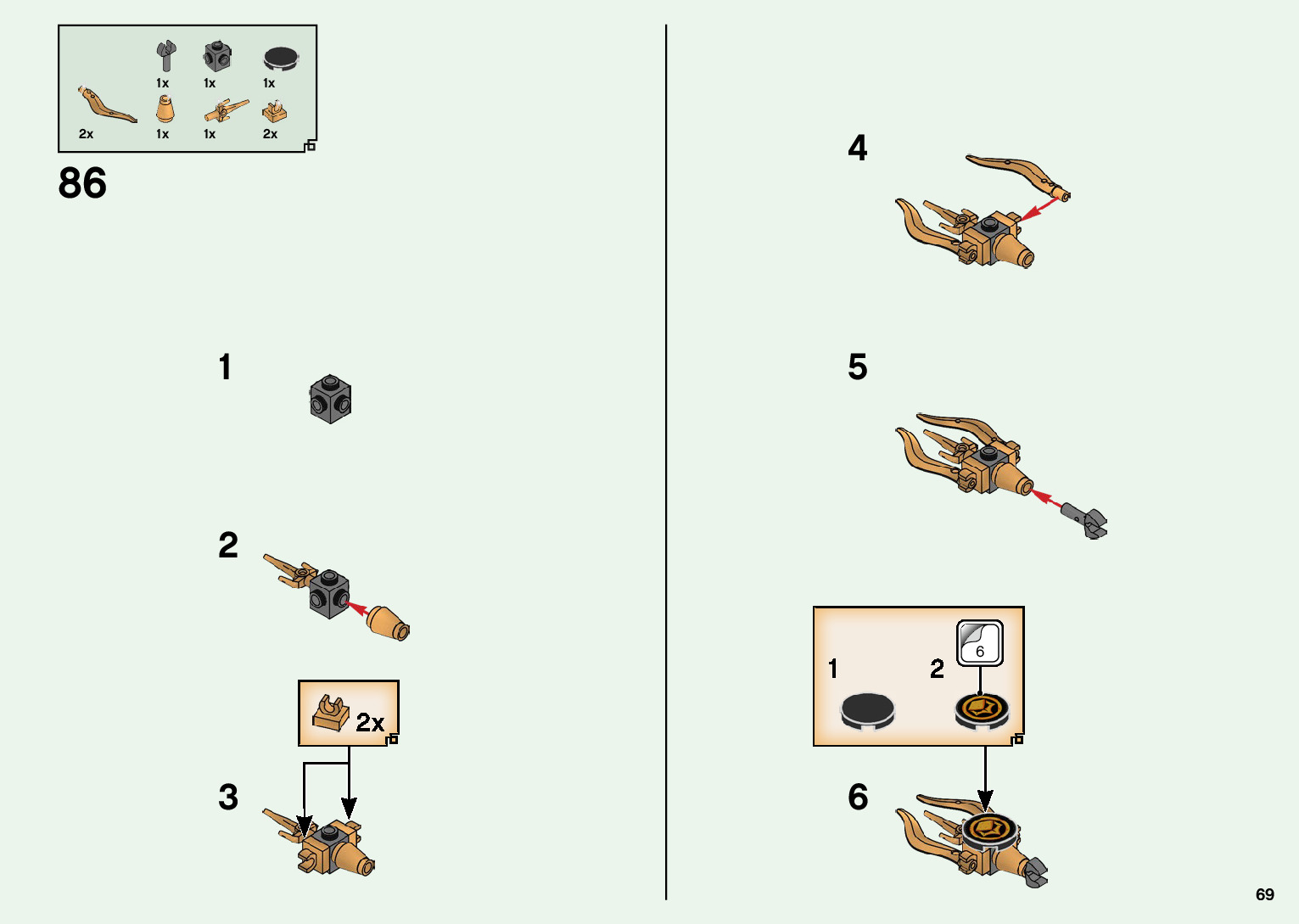 1x 1x 1x
2x 1x 1x 2x

86

1

2

2x

3

4

5

1 2 6

6

69