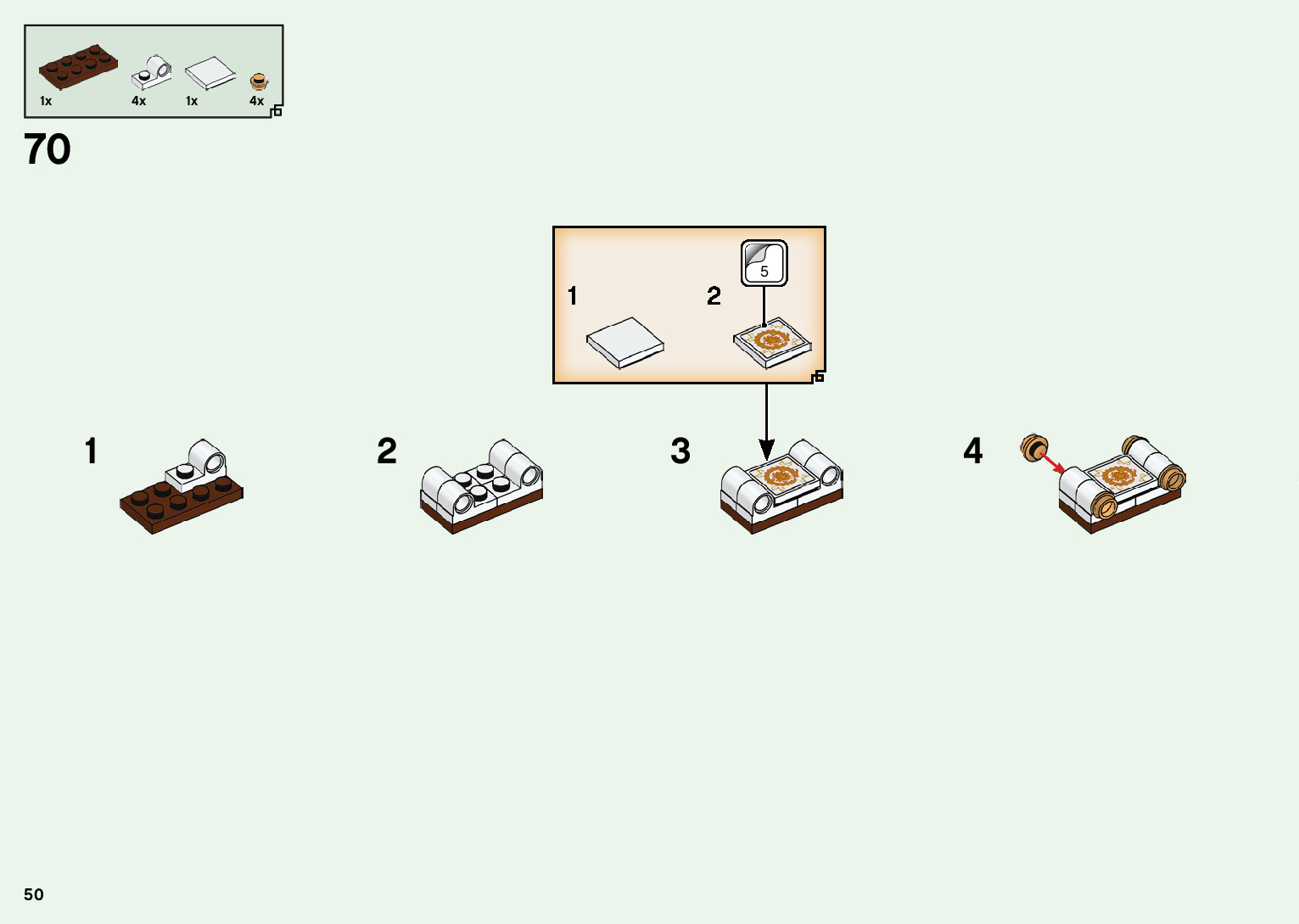 1x 4x 1x 4x

70

1

2

5

1

2

3

4

50