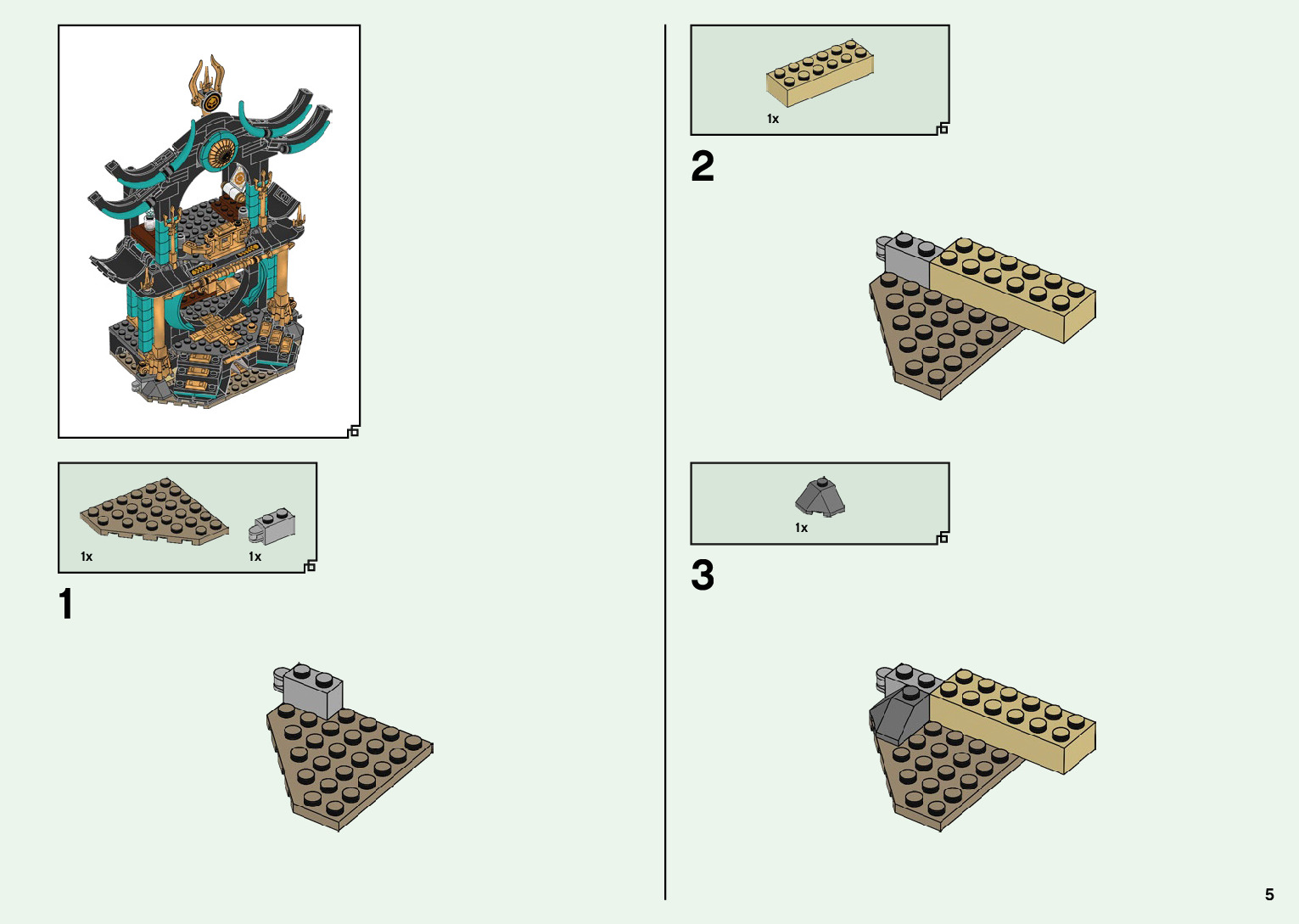 1x

1x

1

1x

2

1x

3

5