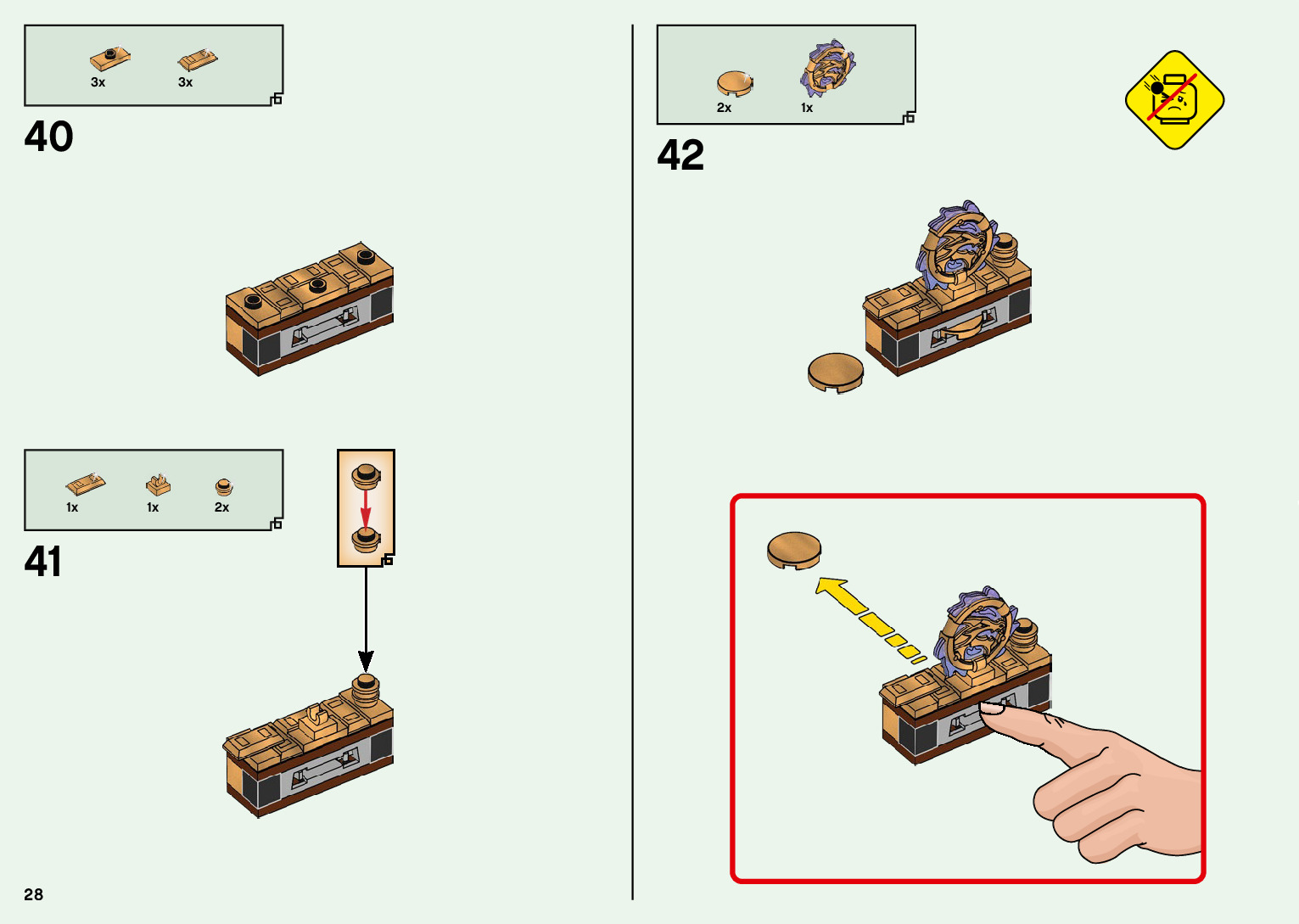 3x 3x

40

1x 1x 2x

41

2x 1x

42

28