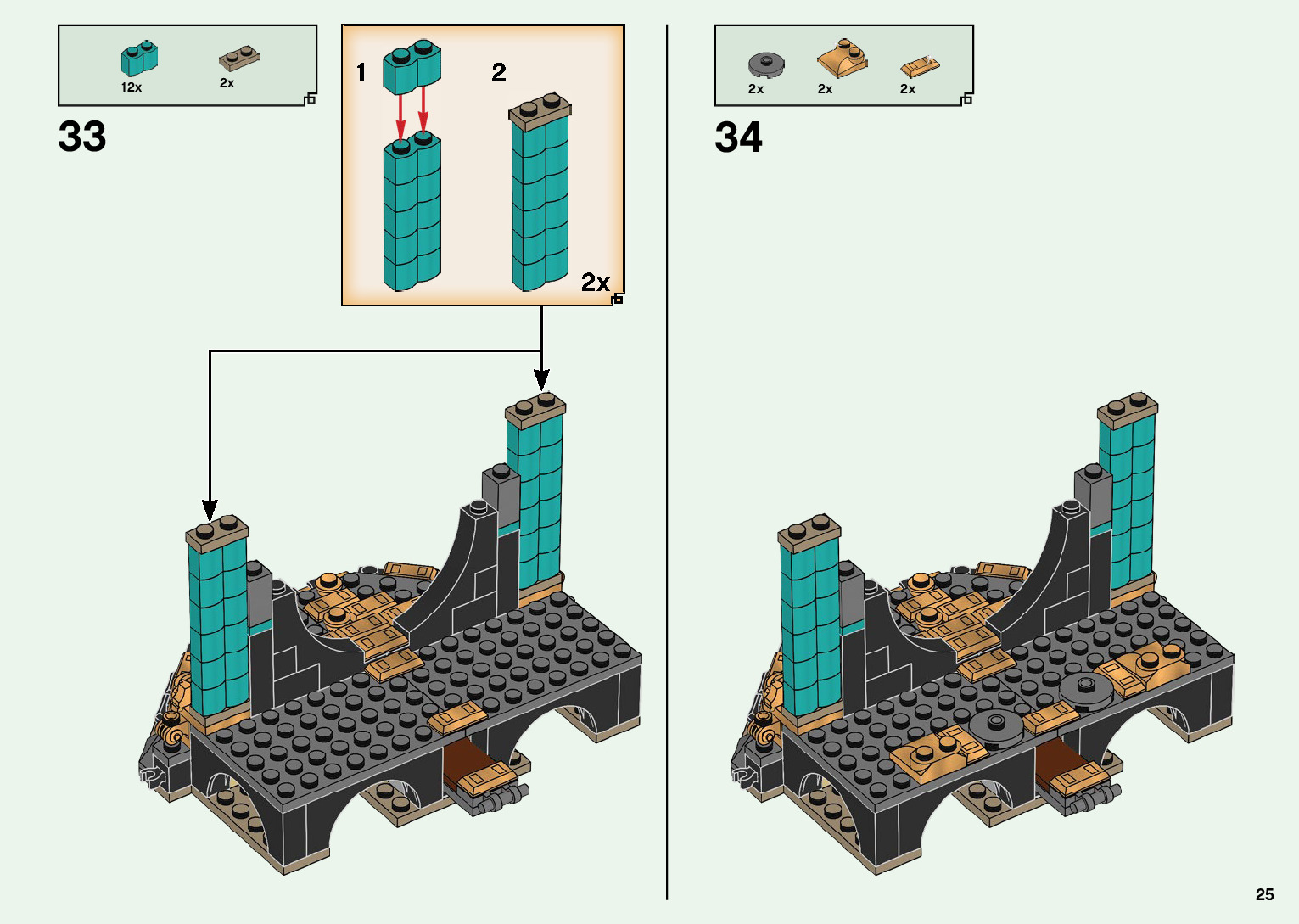 12x
2x

33

1

2

2x

2x
2x
2x

34

25