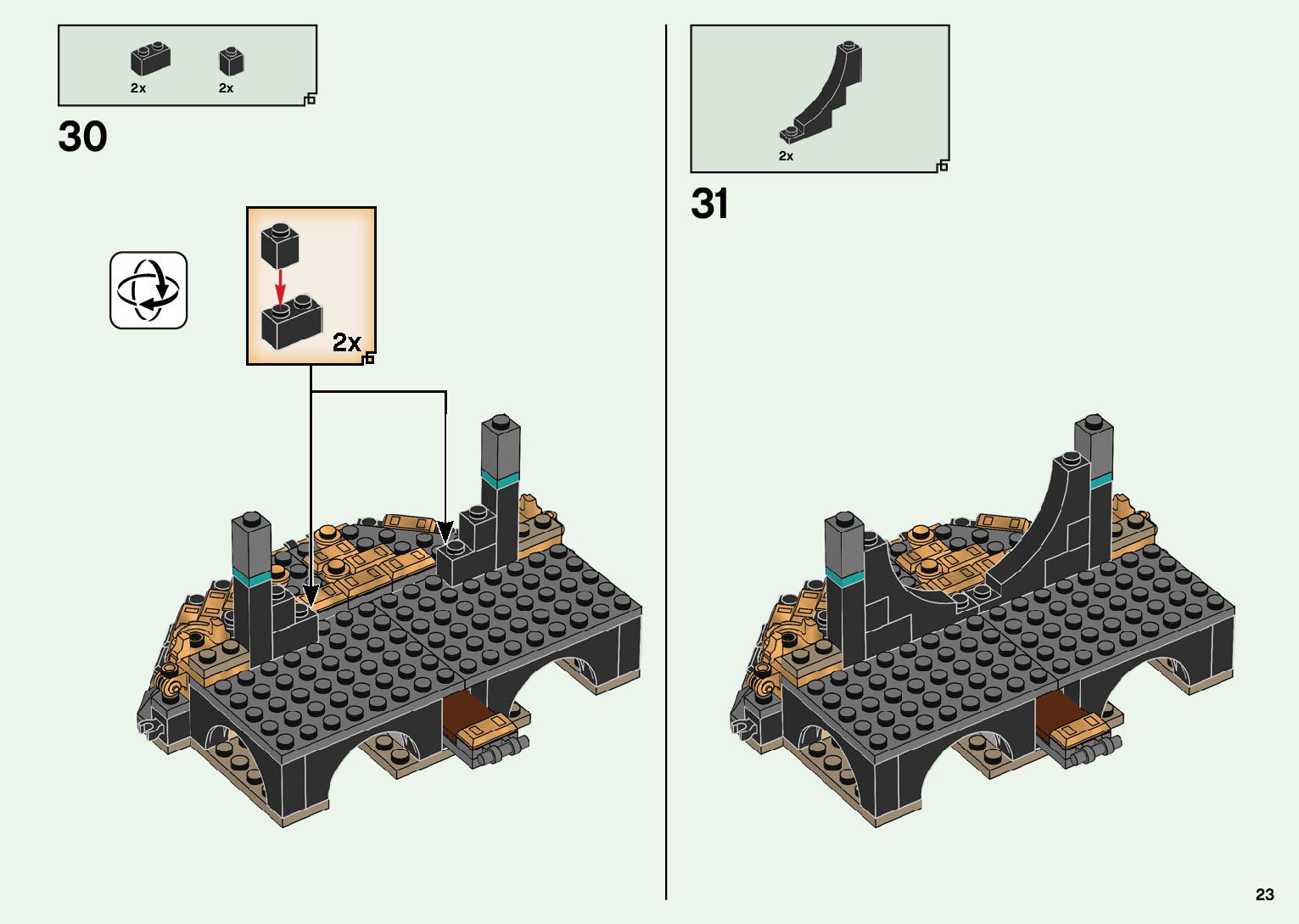 2x 2x

30

2x

2x

31

23