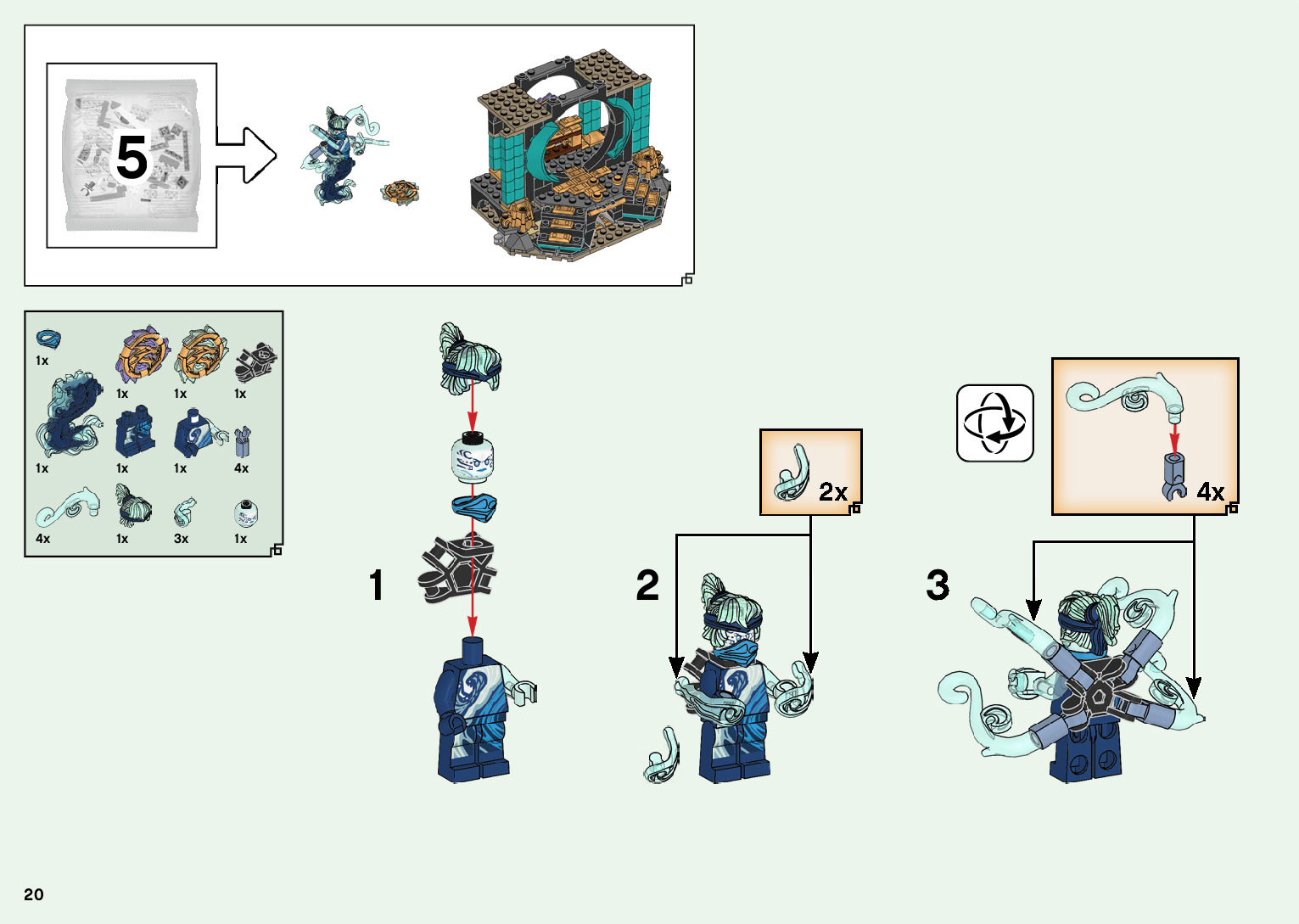 5

1x
1x
1x
1x
1x
1x
1x
4x
4x
1x
3x
1x

1

2x

2

4x

3

20