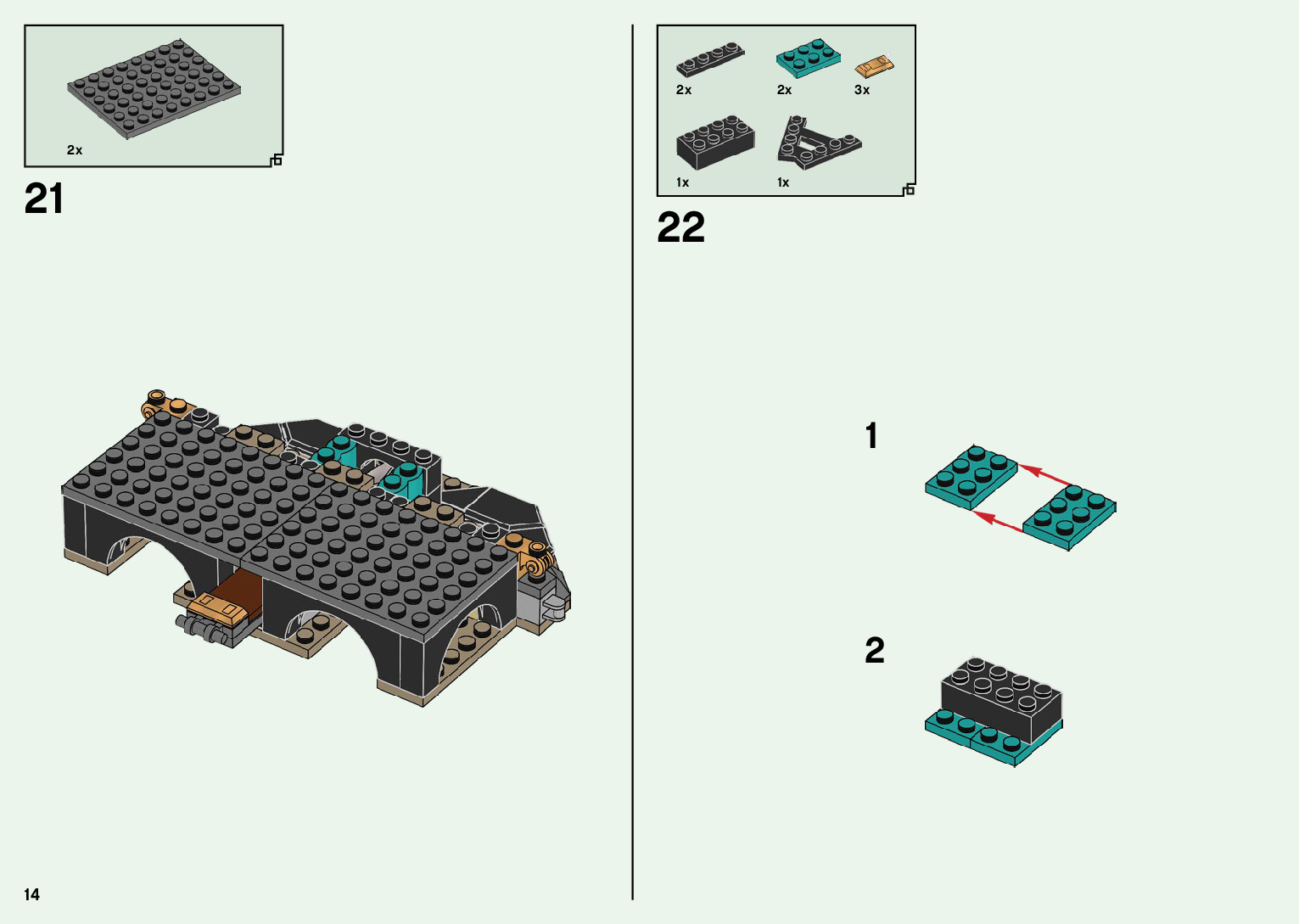 2x

21

2x 2x 3x

1x 1x

22

1

2

14