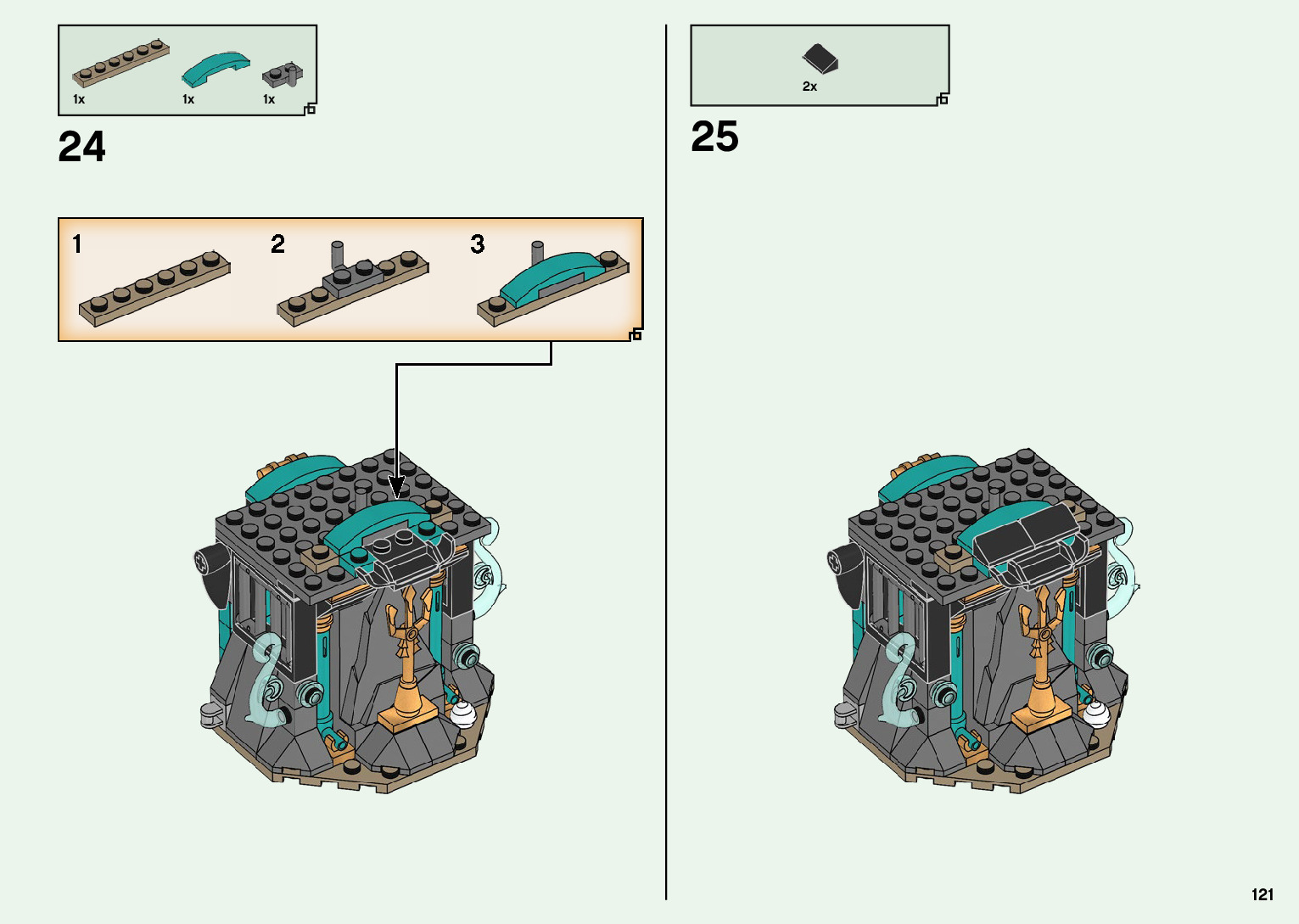 1x 1x 1x

24

1 2 3

2x

25

121