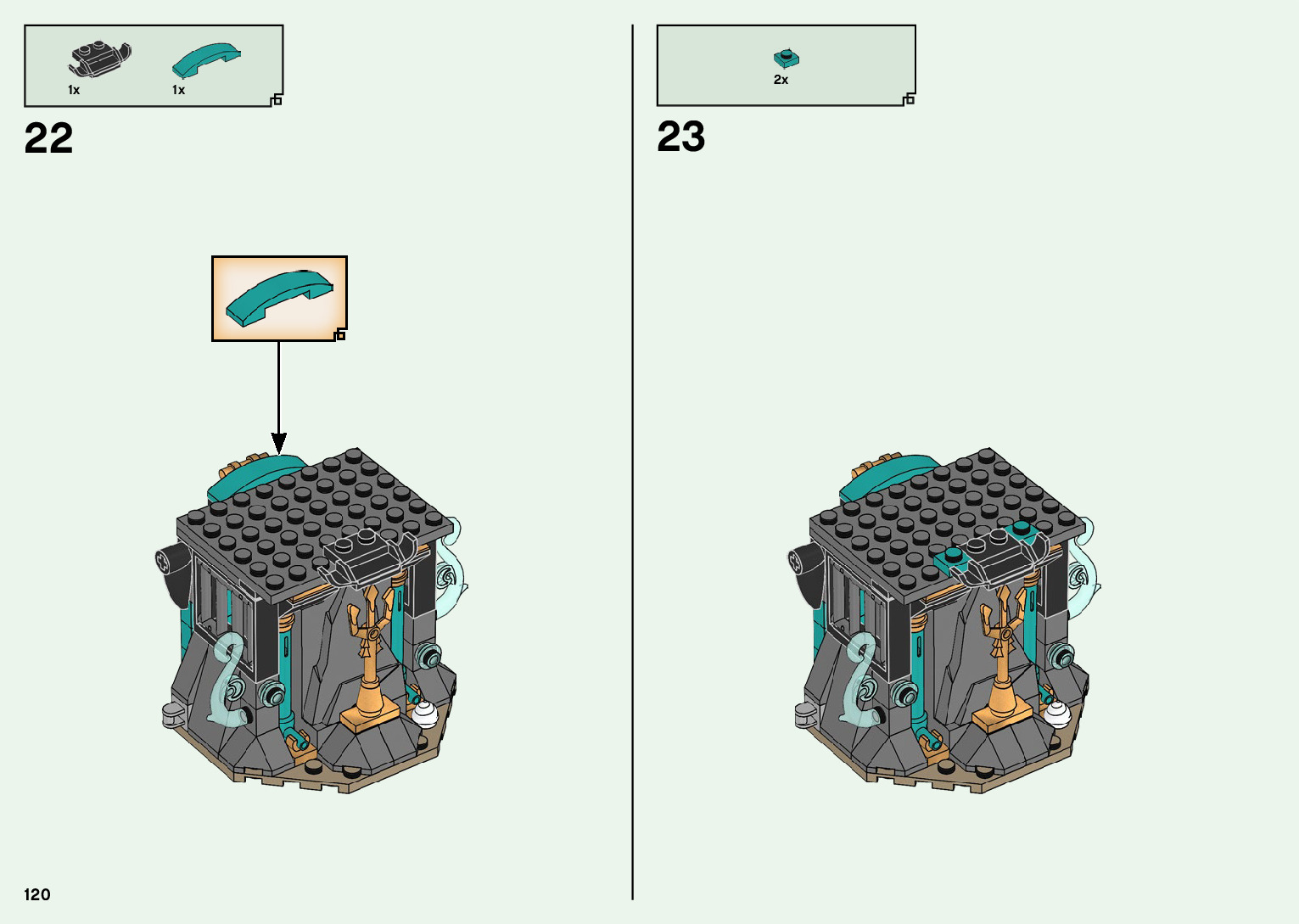 1x 1x

22

2x

23

120