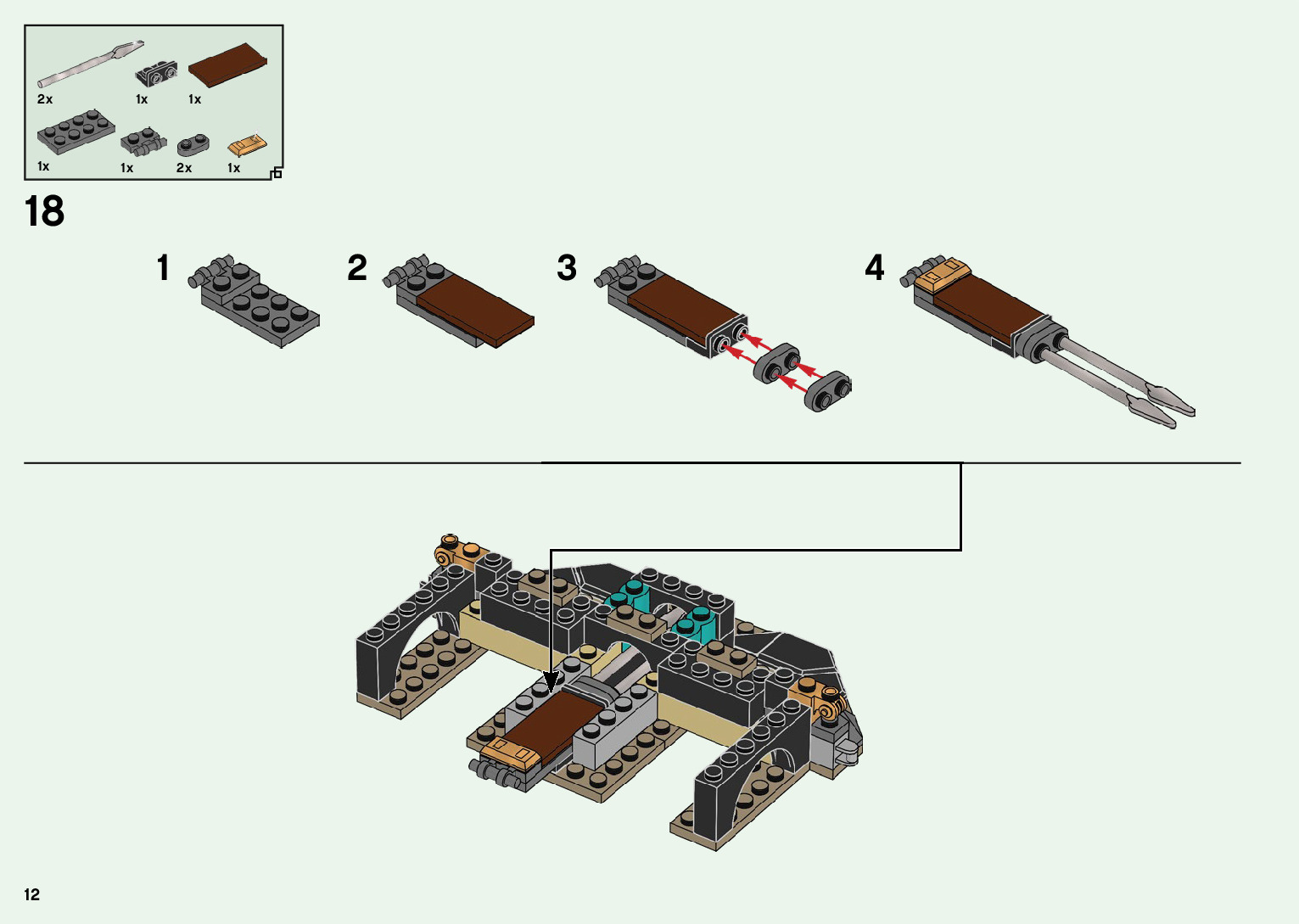 2x 1x 1x
1x 1x 2x 1x

18

1

2

3

4

12