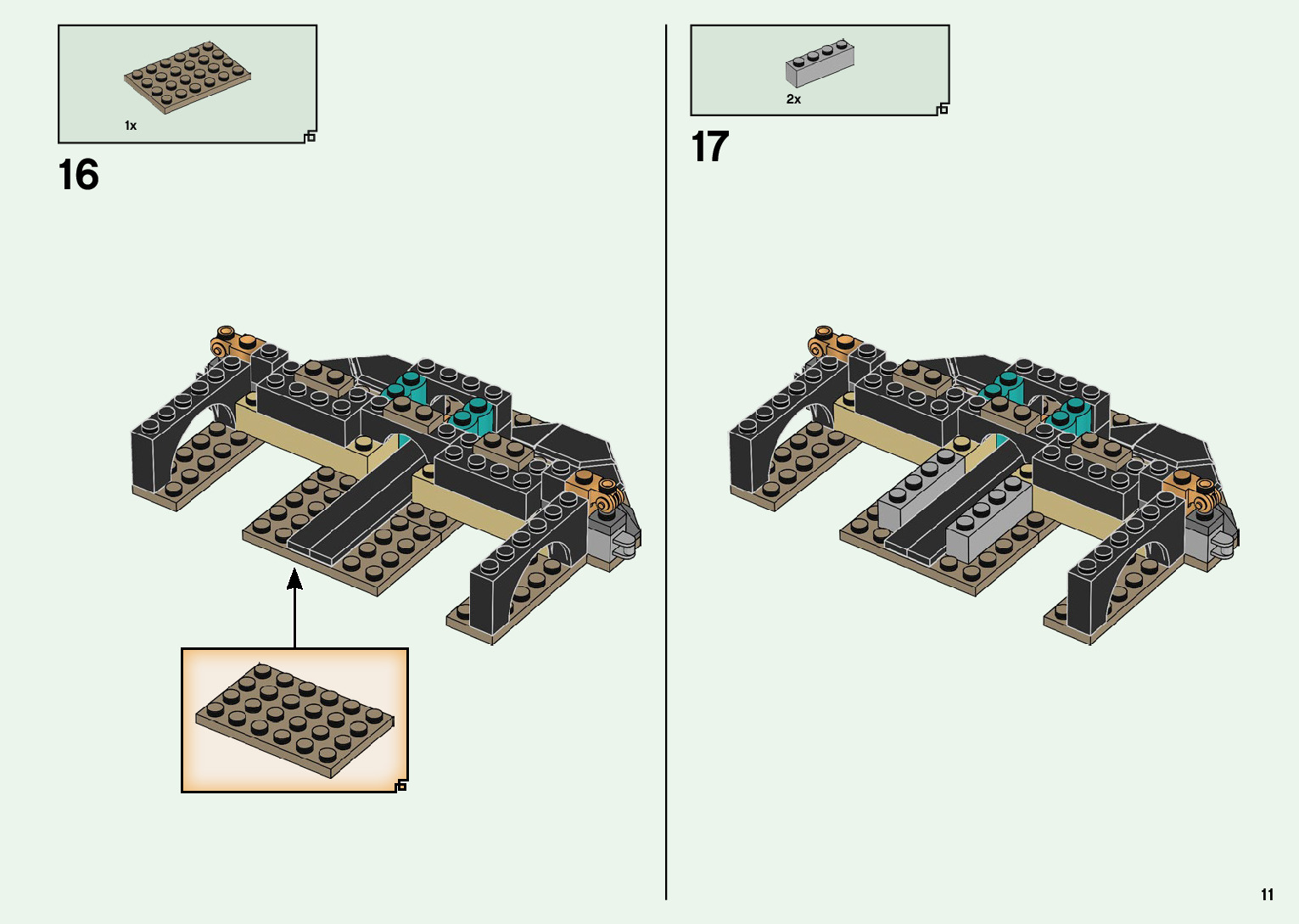 1x

16

2x

17

11