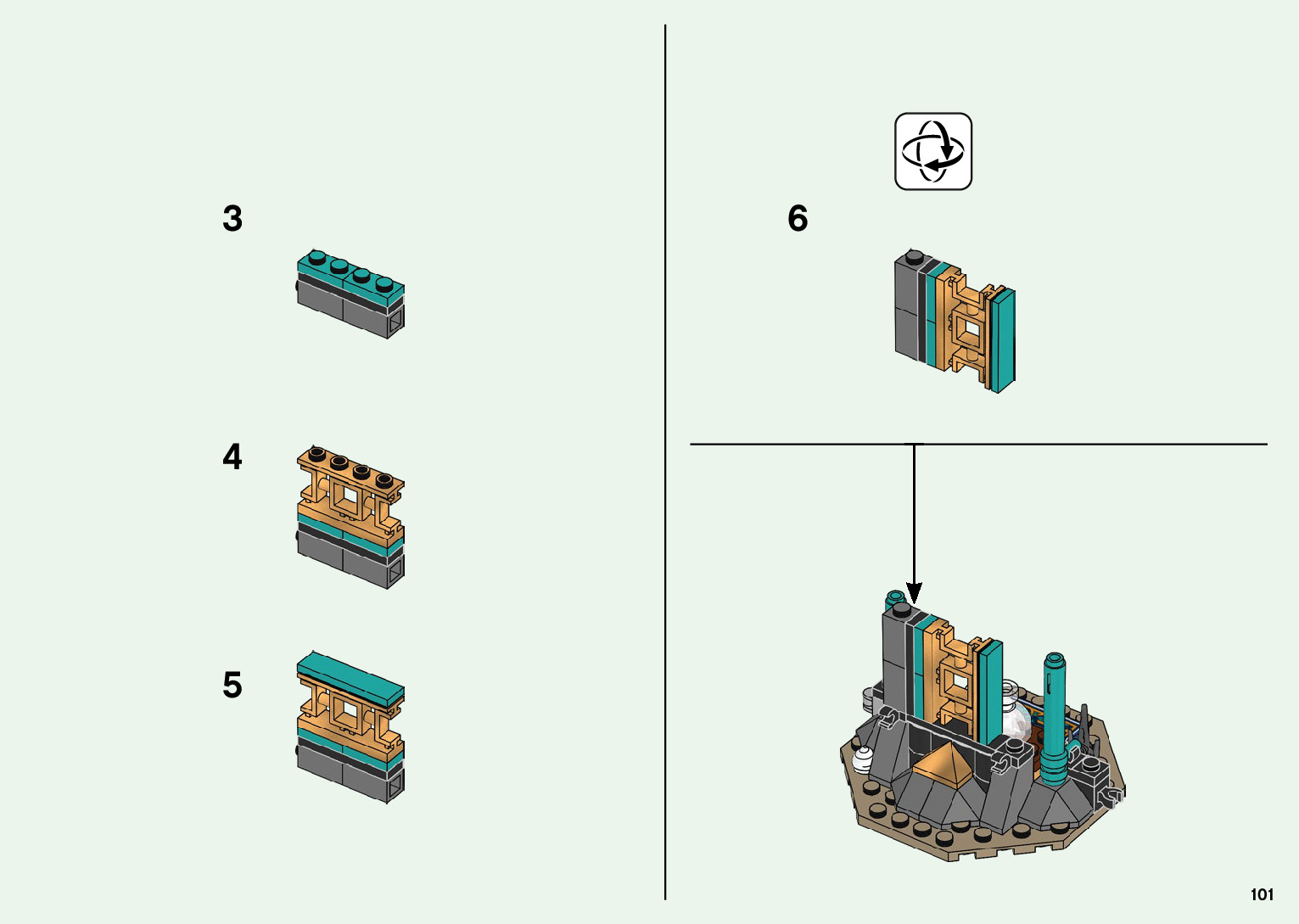 3

4

5

6

101