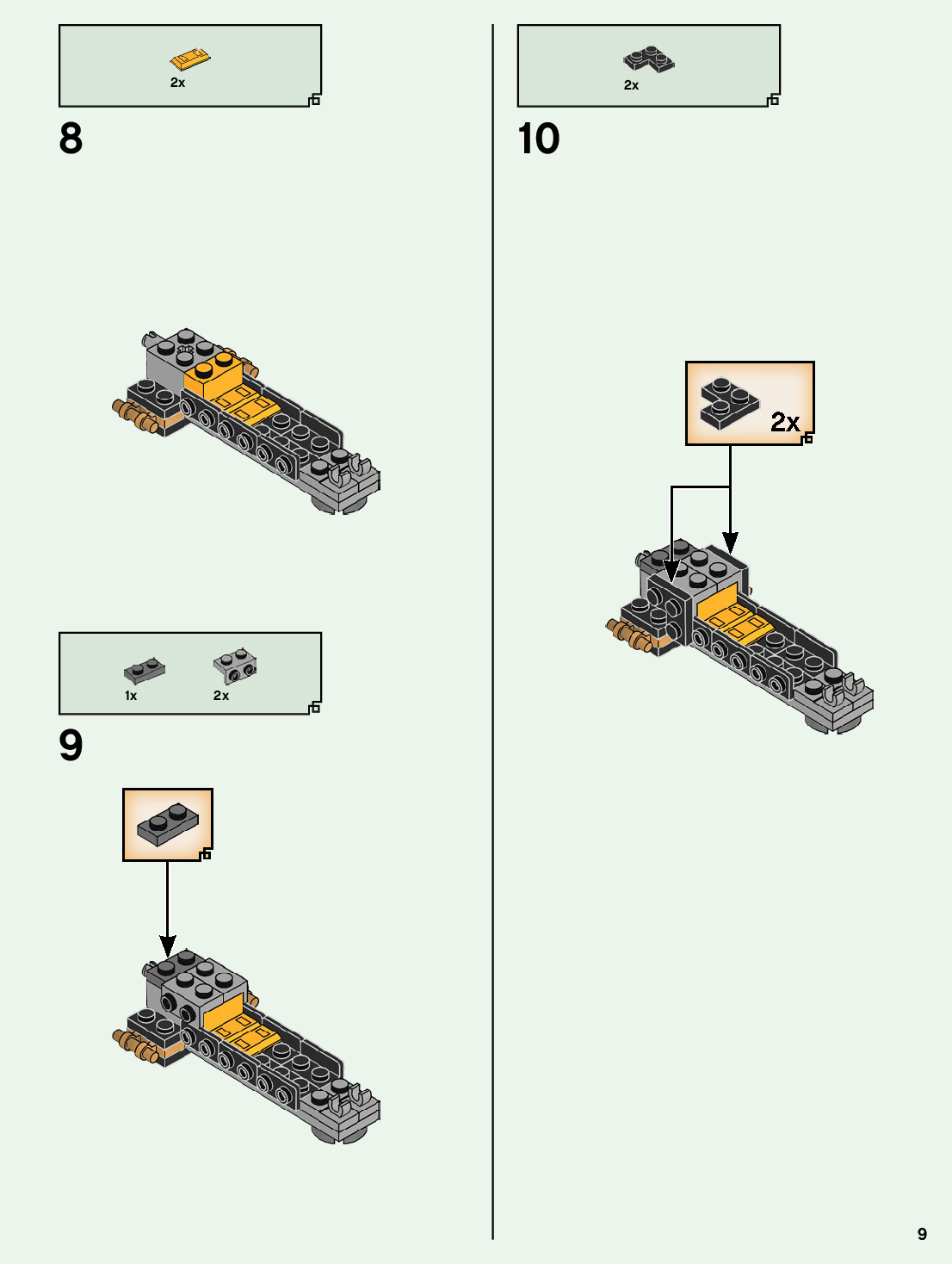 2x

8

1x 2x

9

2x

10

2x

9