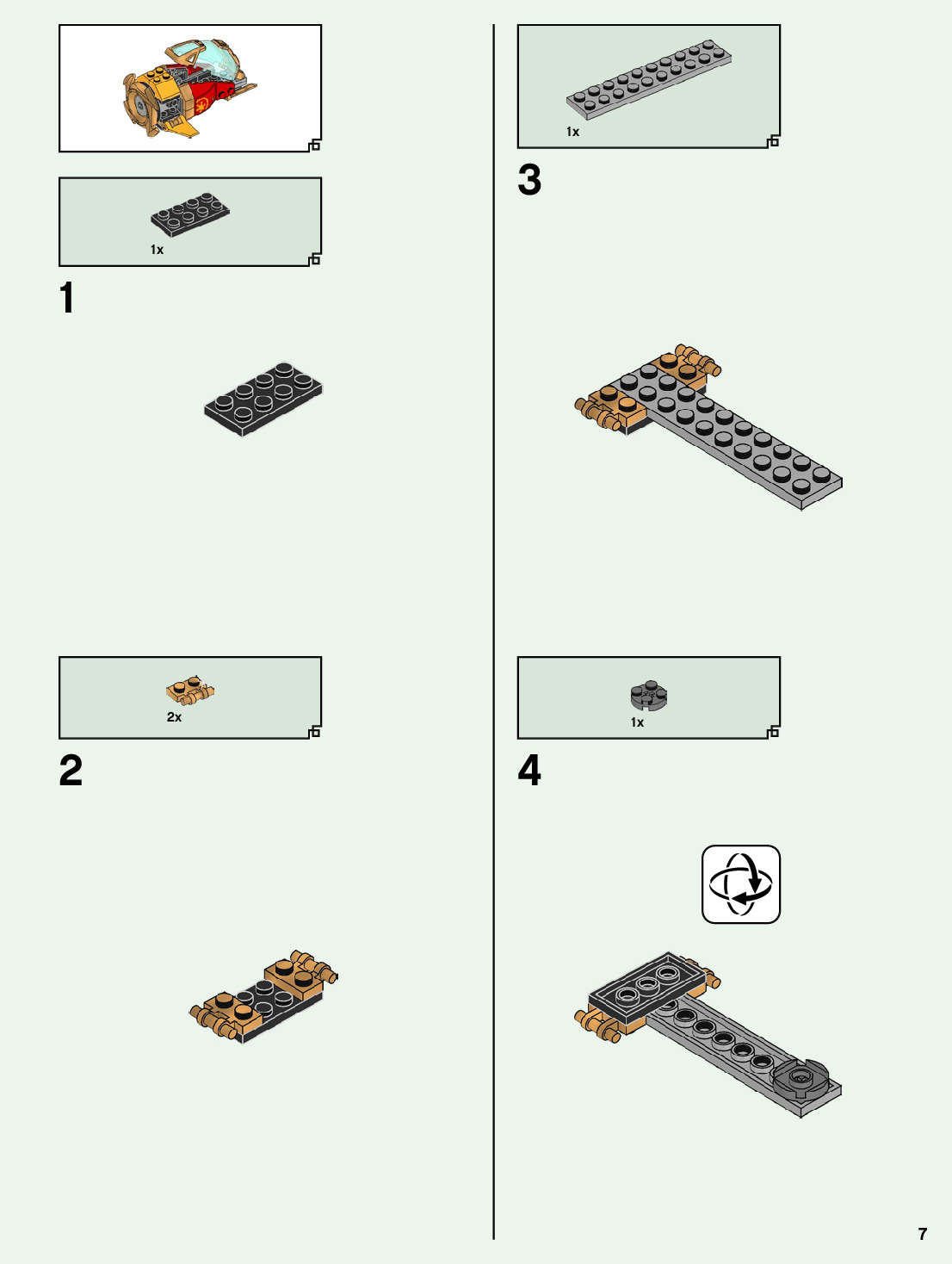 1x

1

2x

2

1x

3

1x

4

7