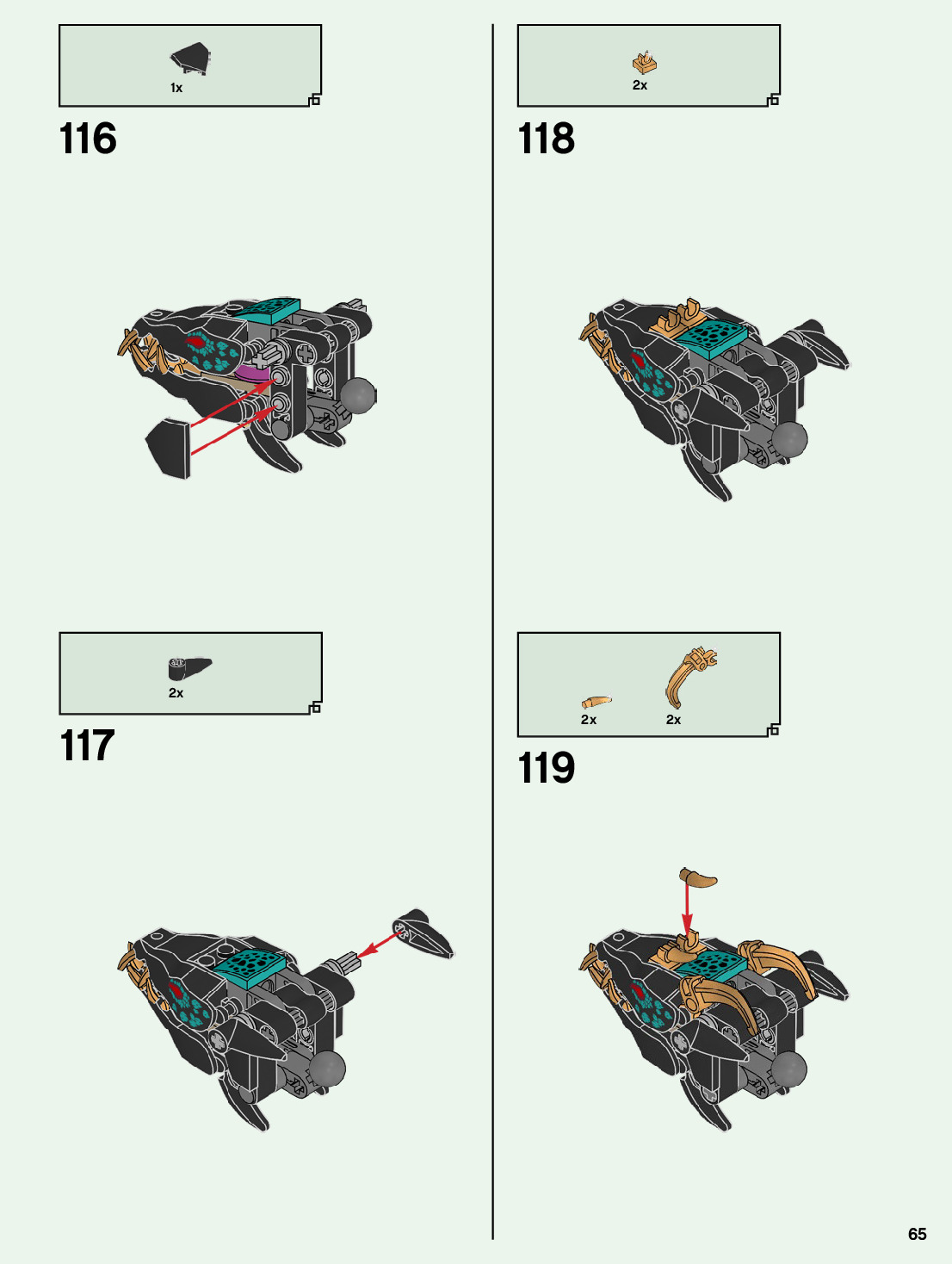 1x

116

2x

117

2x

118

2x 2x

119

65