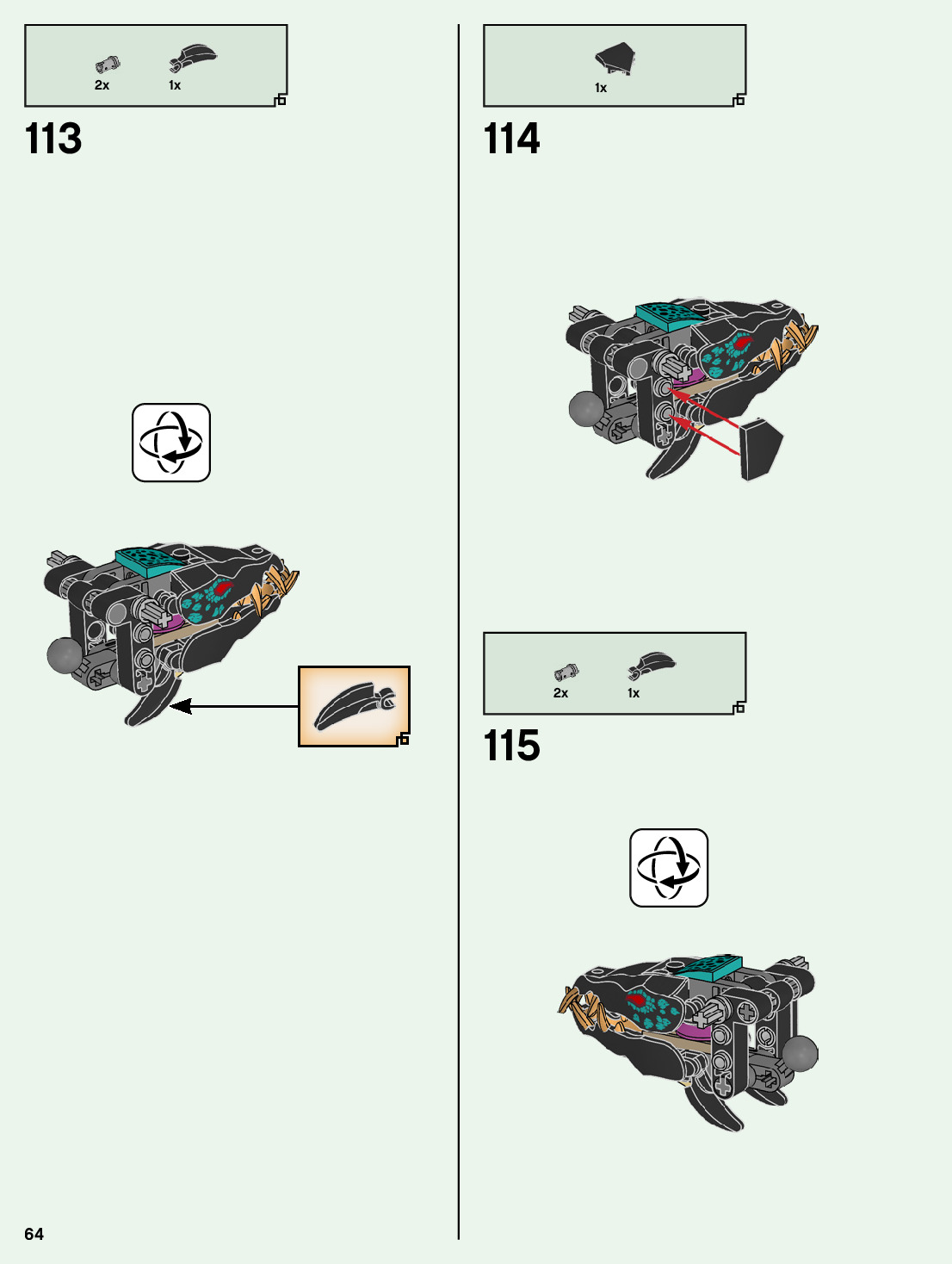 2x 1x

113

1x

114

2x 1x

115

64