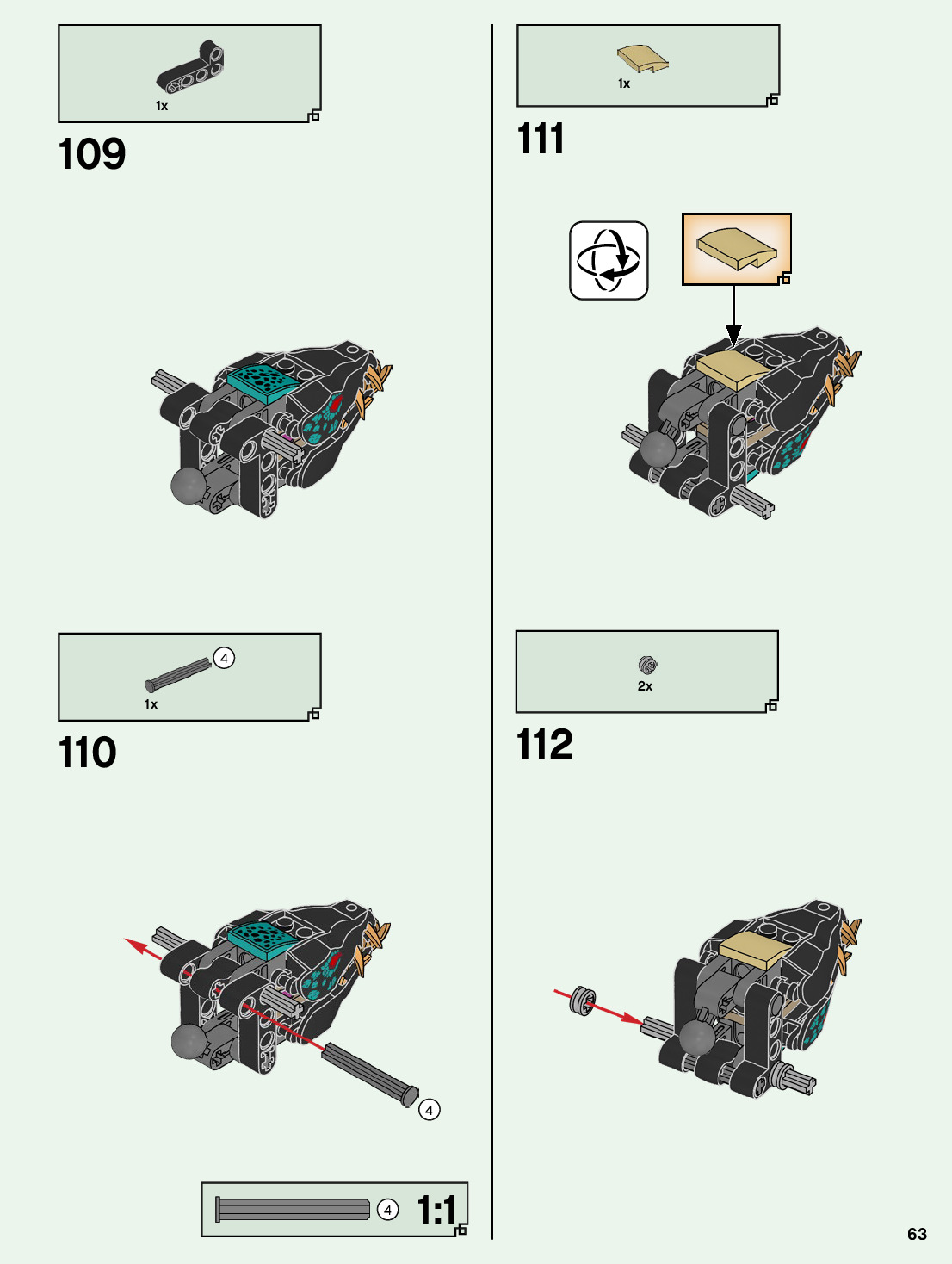 1x

109

4

1x

110

4

4 1:1

1x

111

2x

112

63