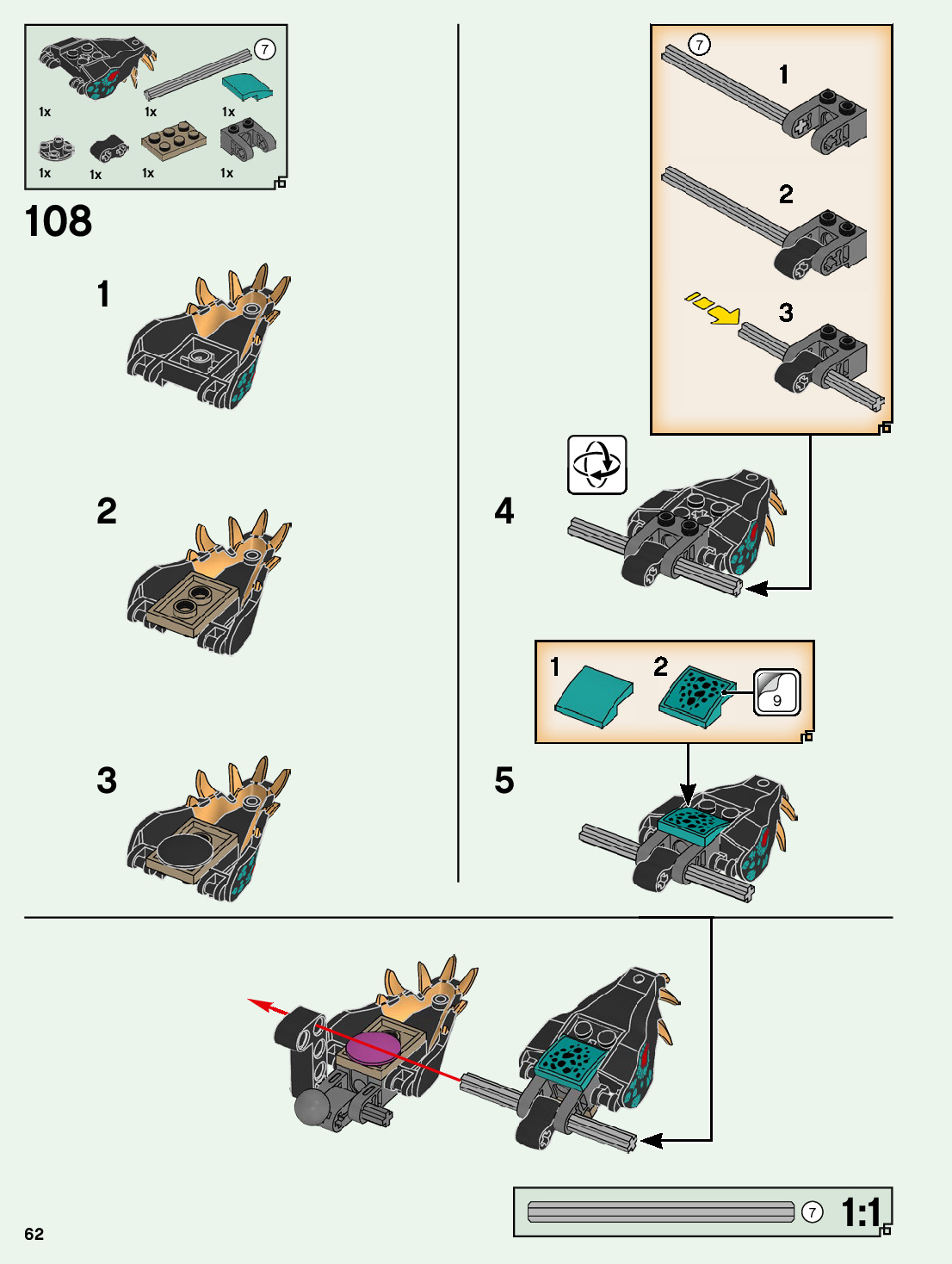 7
1x 1x 1x
1x 1x 1x 1x

108

1

2

3

7
1
2
3

4

1 2 9

5

7 1:1

62