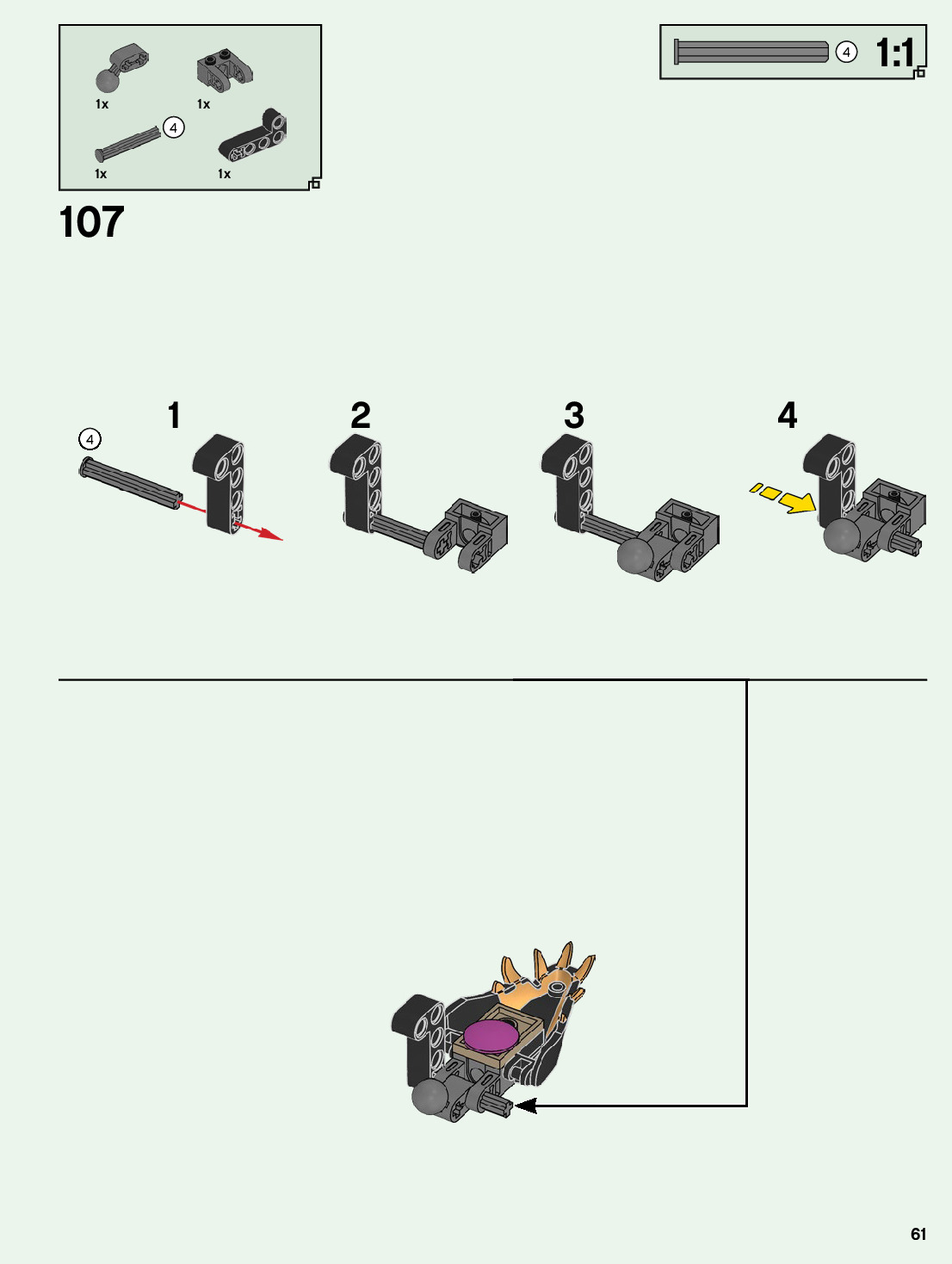 1x
1x
4
1x
1x

4 1:1

107

1
4
2
3
4

61