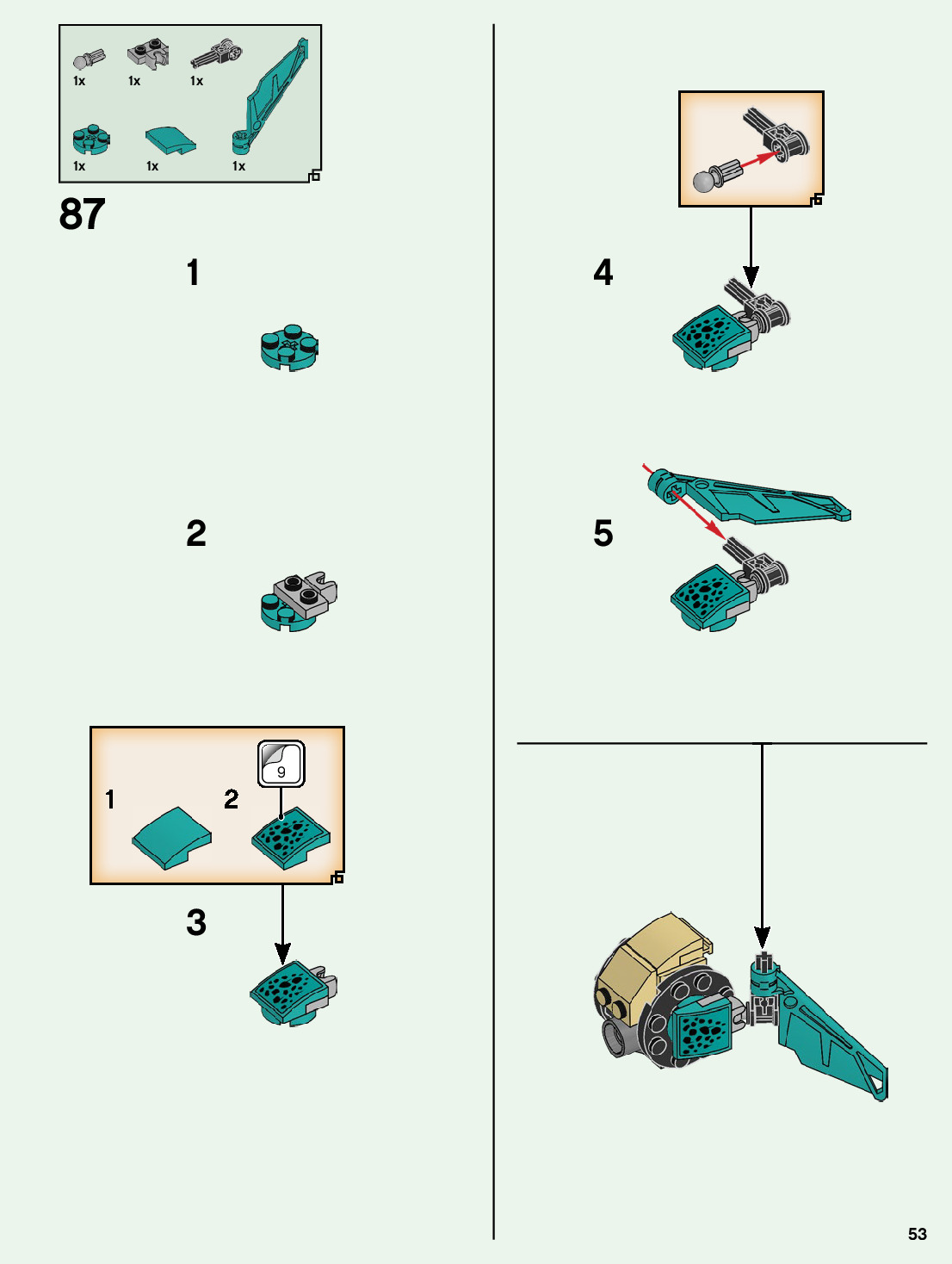 1x 1x 1x
1x 1x 1x

87

1

2

1 2 9

3

4

5

53