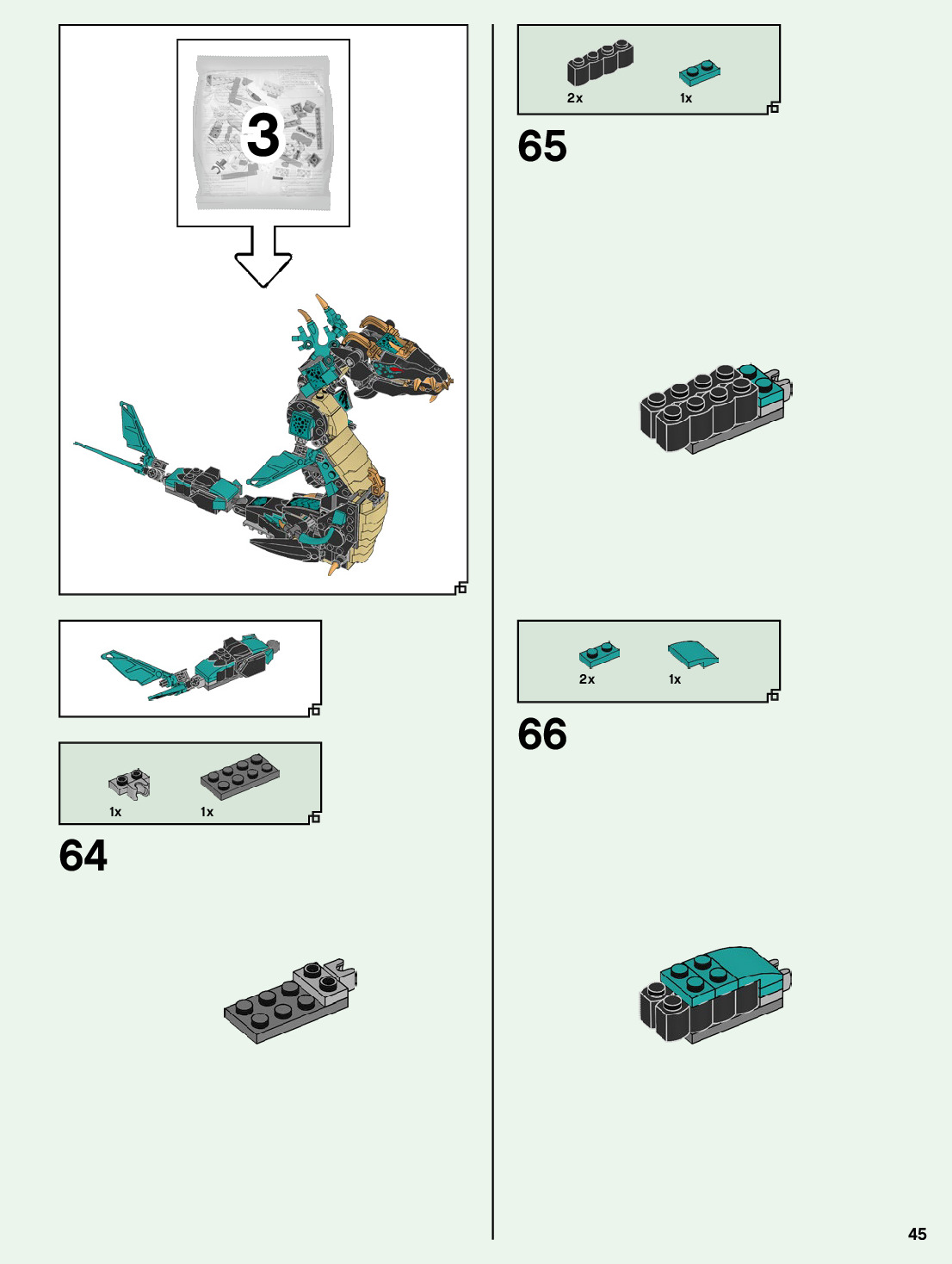 3

1x
1x

64

2x
1x

65

2x
1x

66

45