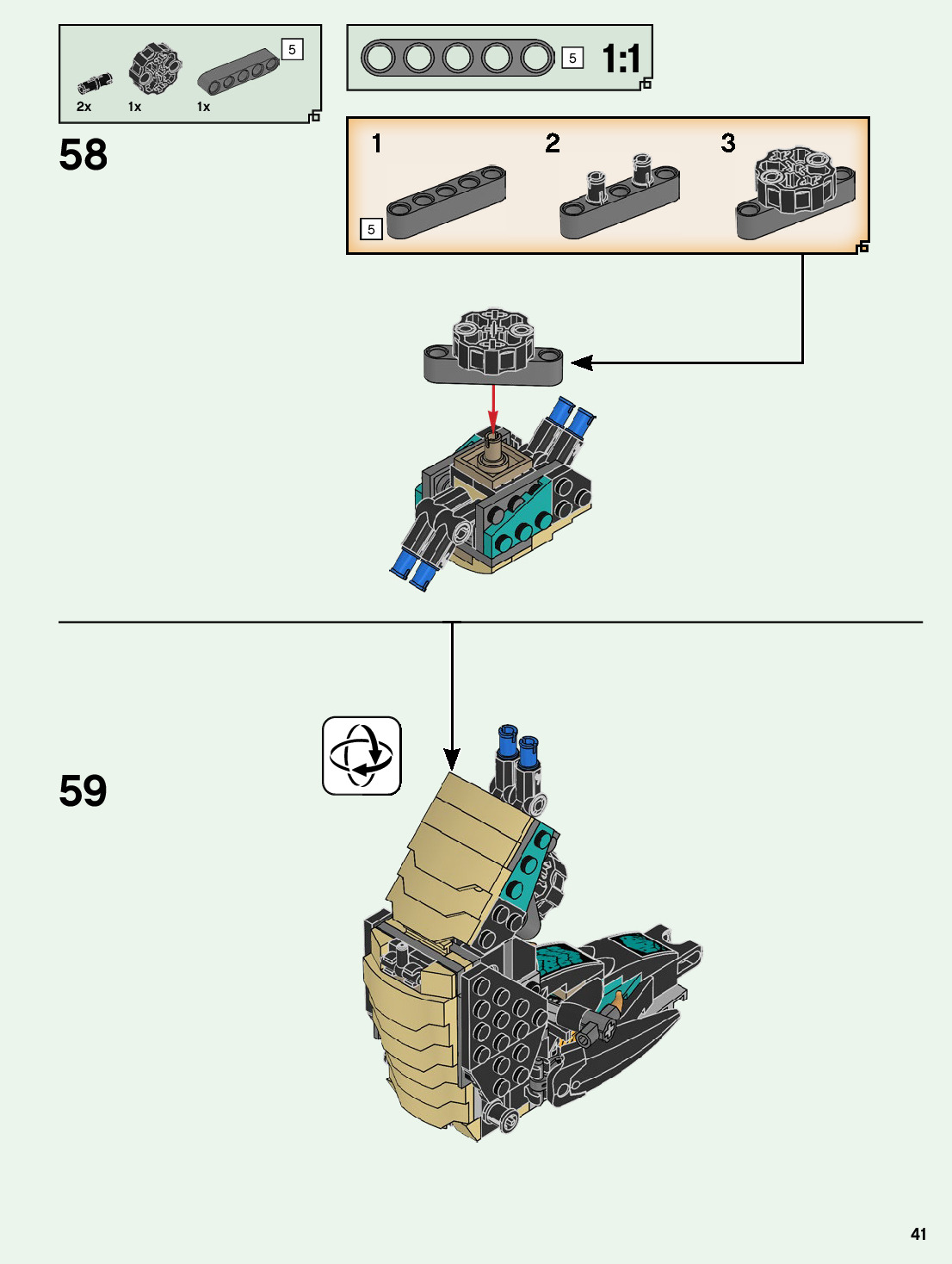 5

2x 1x 1x

5 1:1

58

1 2 3

5

59

41