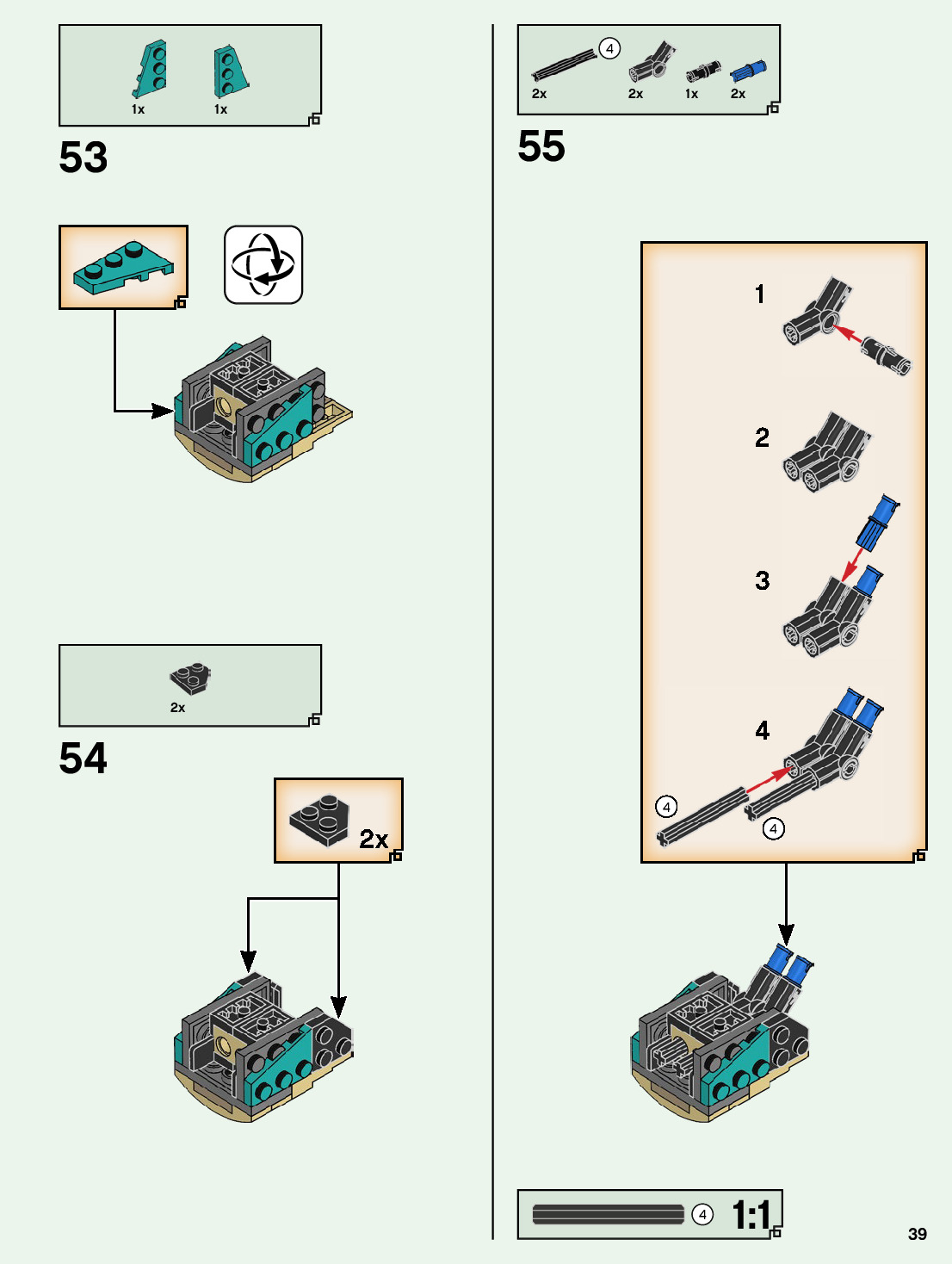 1x 1x

53

2x

54

2x

4
2x 2x 1x 2x

55

1

2

3

4

4

4

4 1:1

39