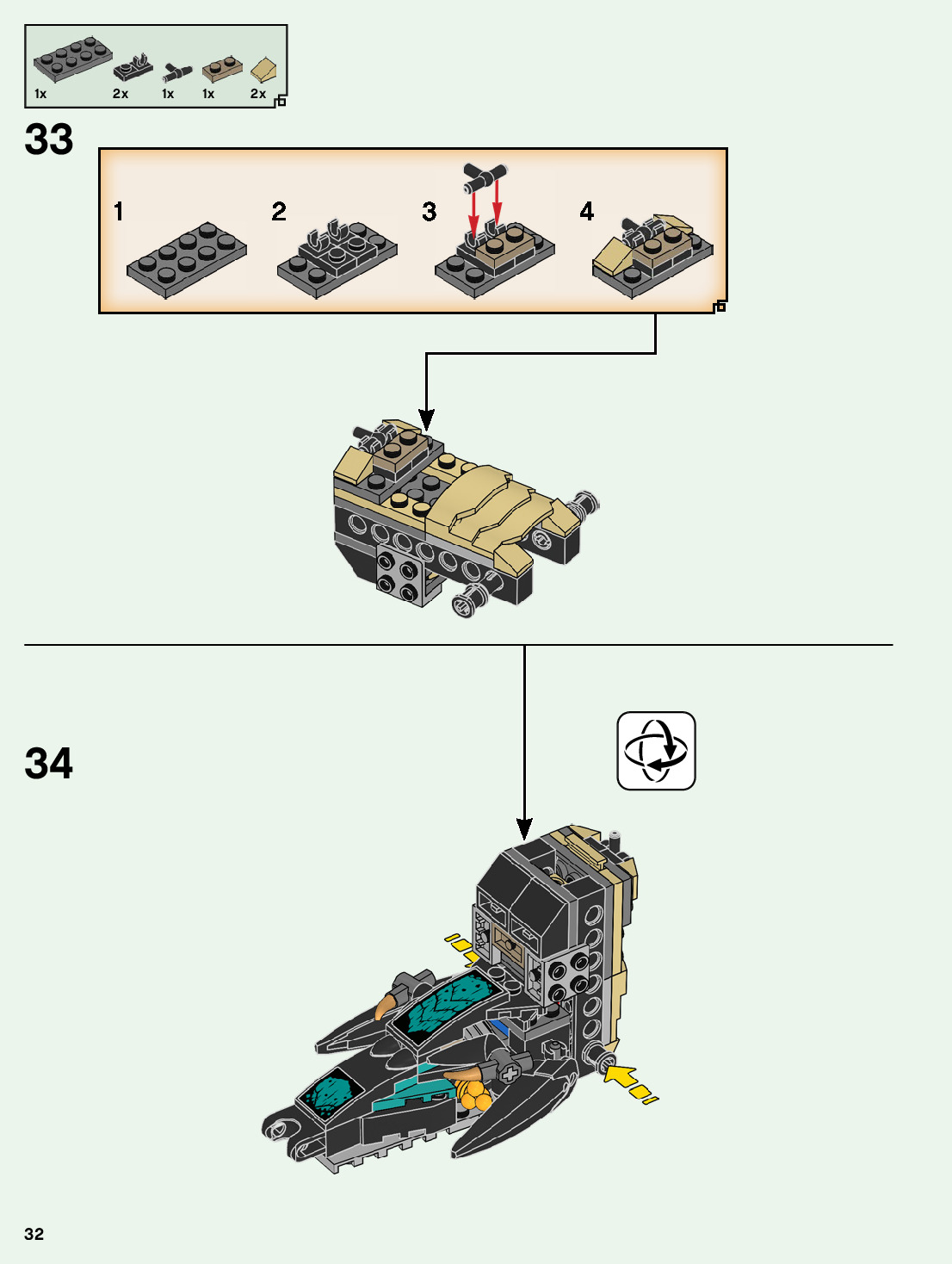 1x 2x 1x 1x 2x

33

1 2 3 4

34

32