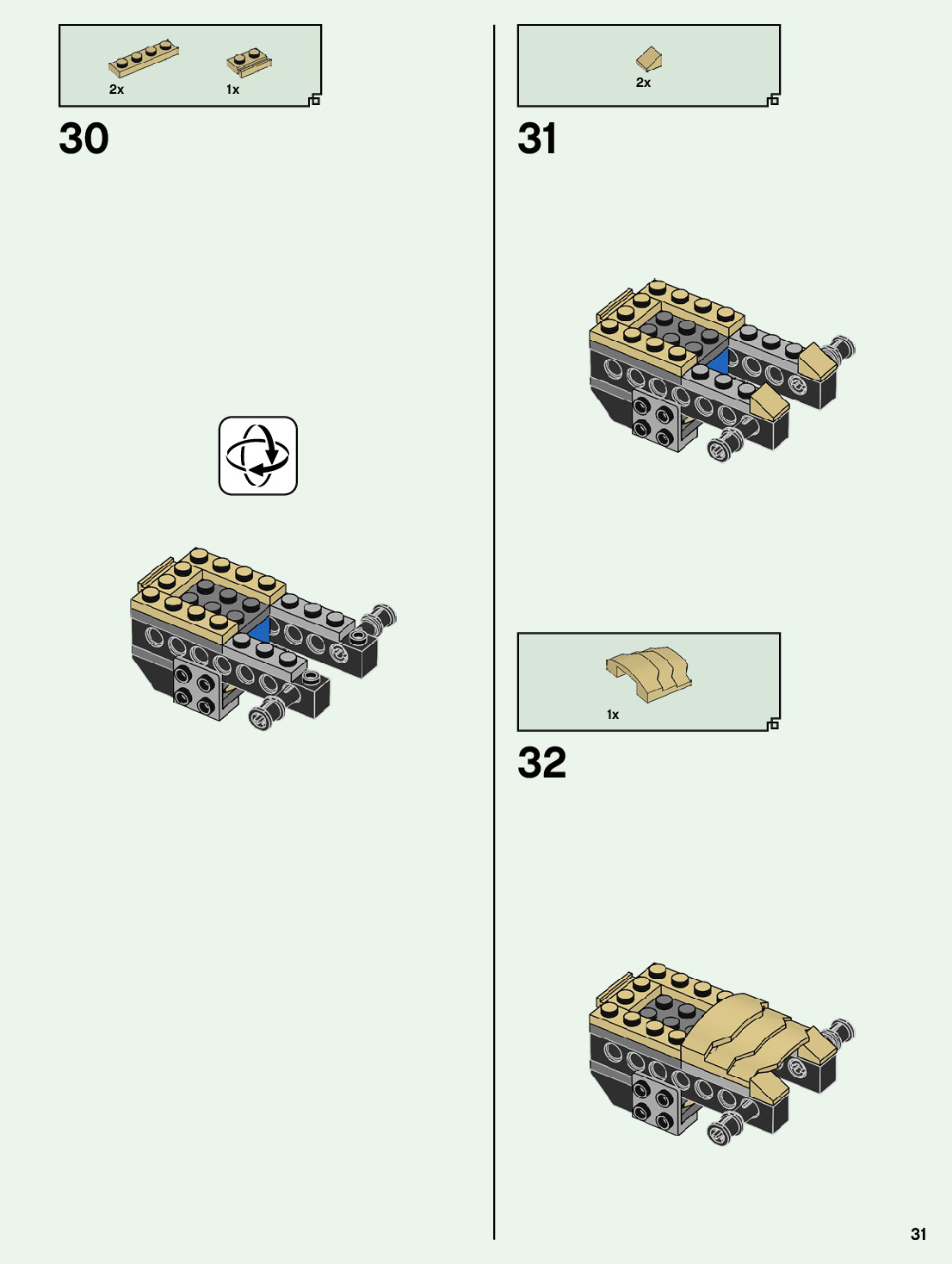 2x

1x

30

2x

31

1x

32

31