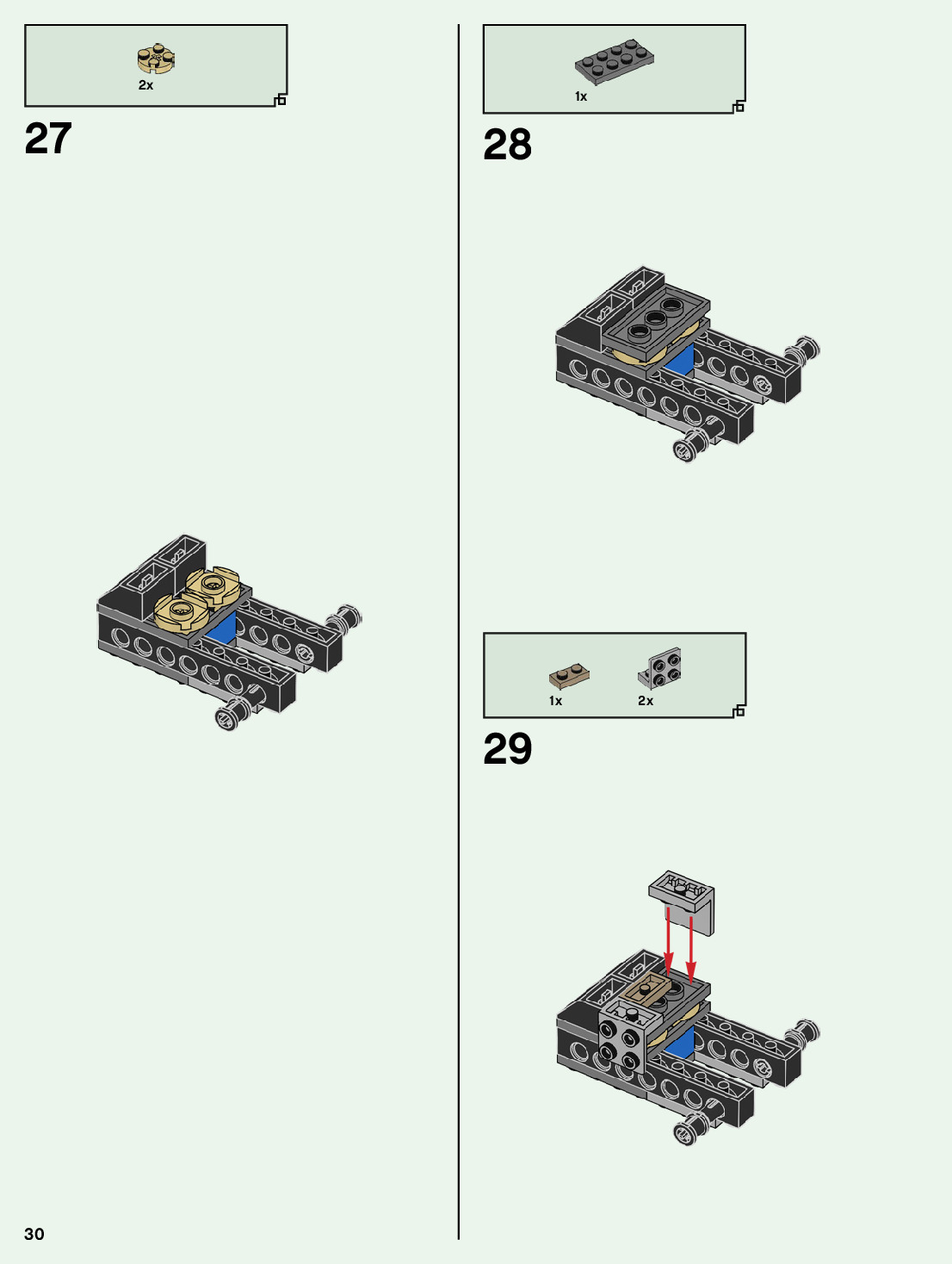 2x

27

1x

28

1x

2x

29

30