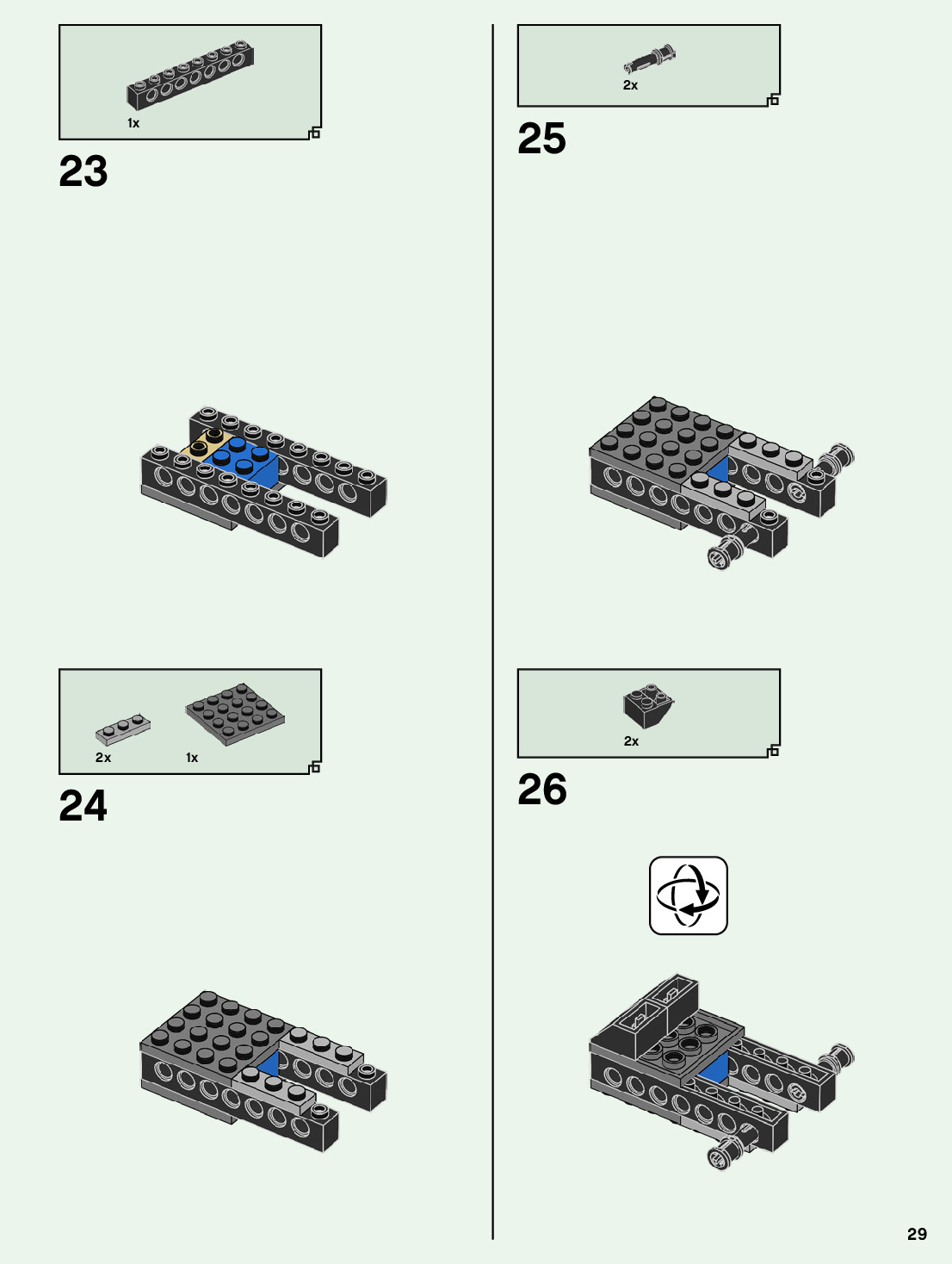 1x

23

2x

1x

24

2x

25

2x

26

29