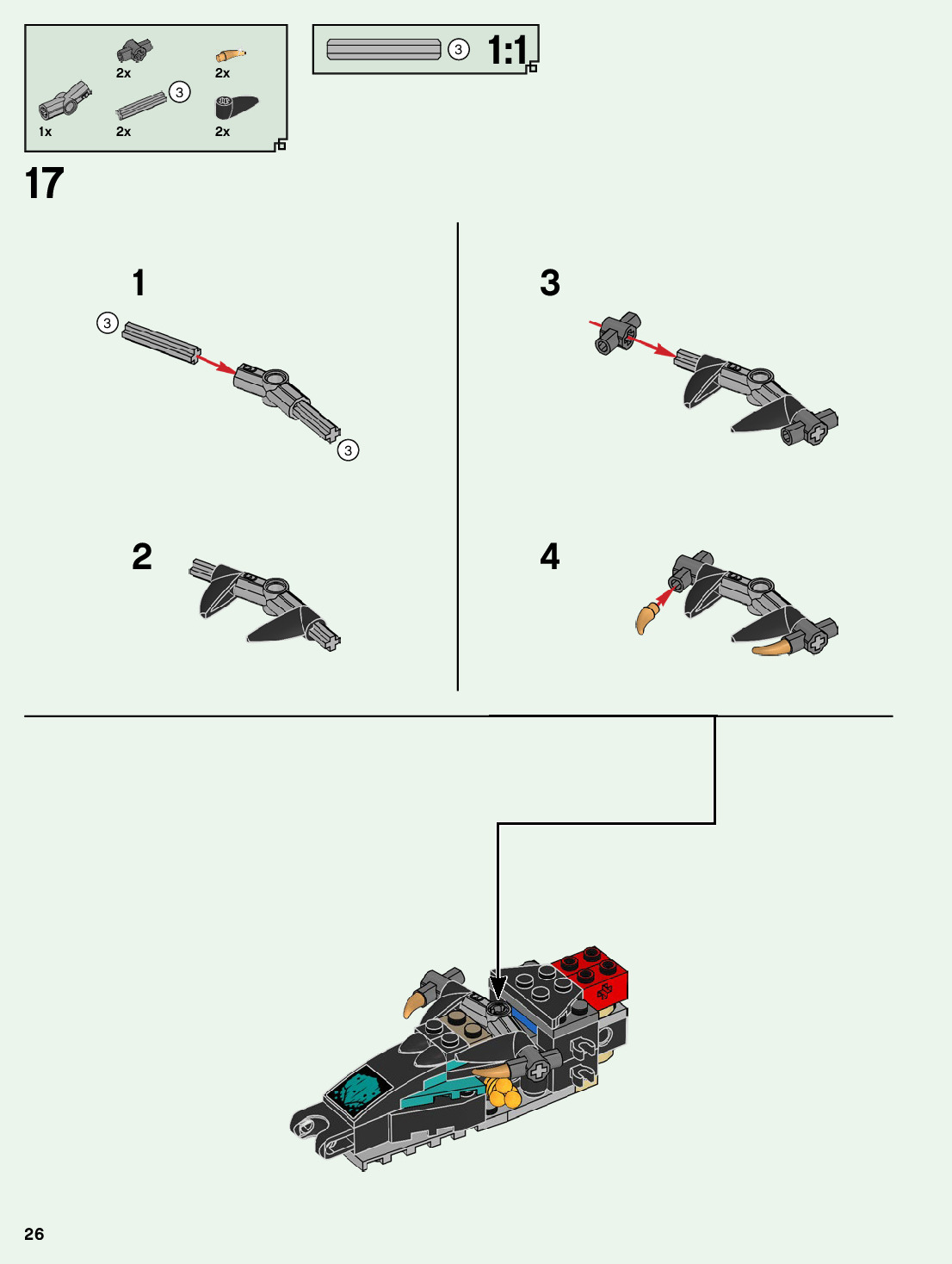 2x
2x
3
1x
2x
2x

3 1:1

17

1
3
3

2

3

4

26