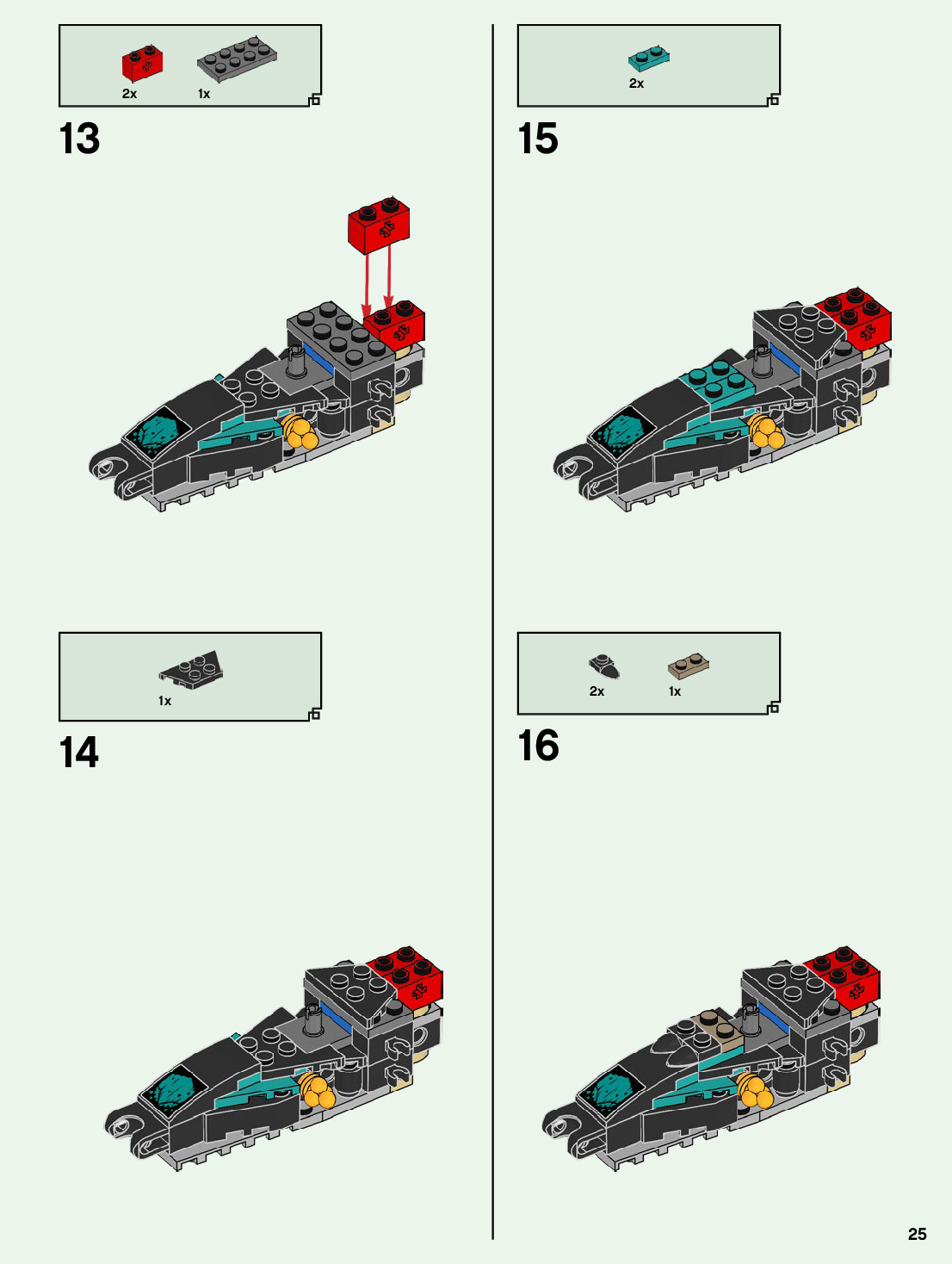 2x 1x

13

1x

14

2x

15

2x 1x

16

25