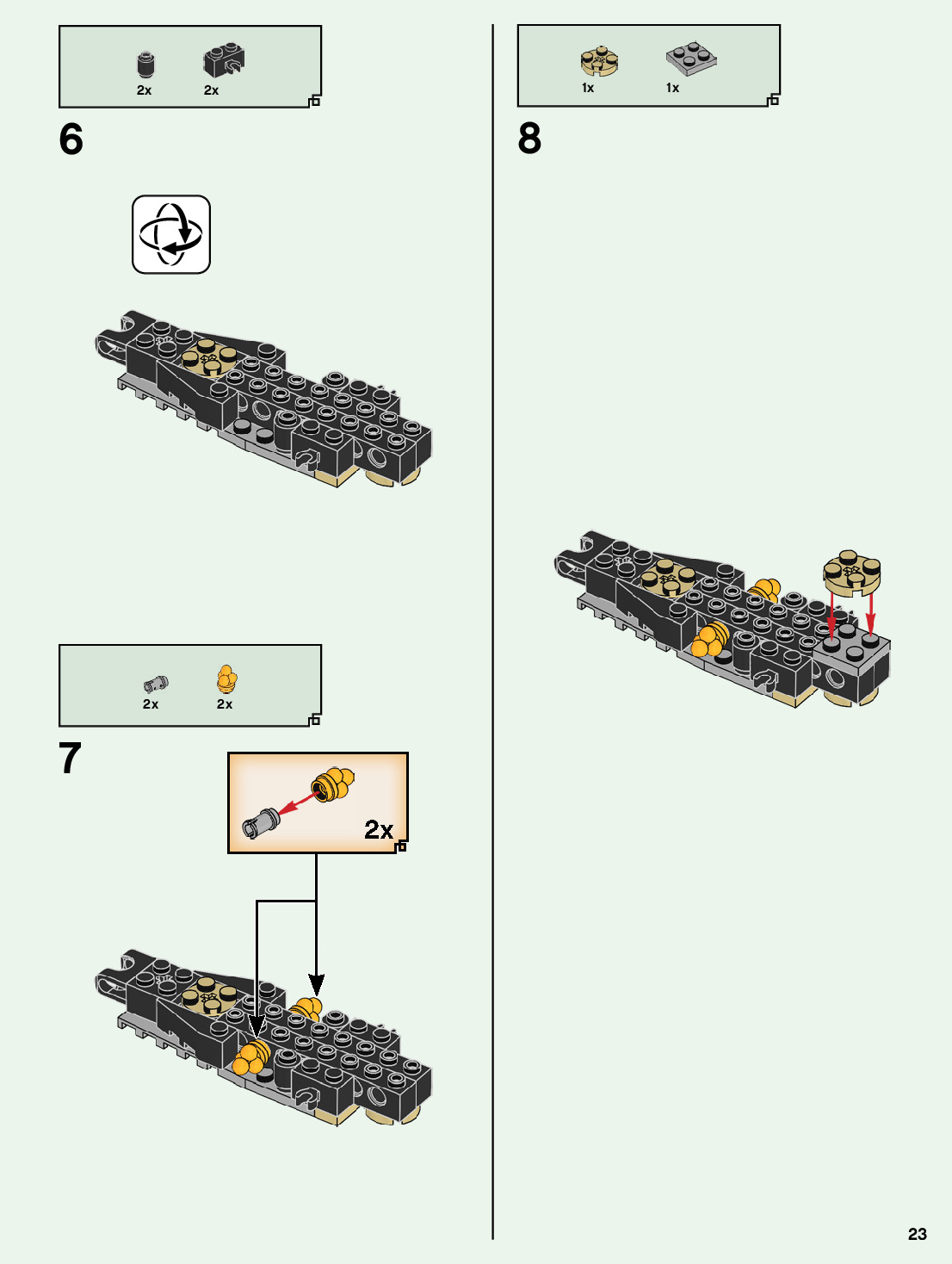 2x 2x

6

2x 2x

7

2x

1x 1x

8

23