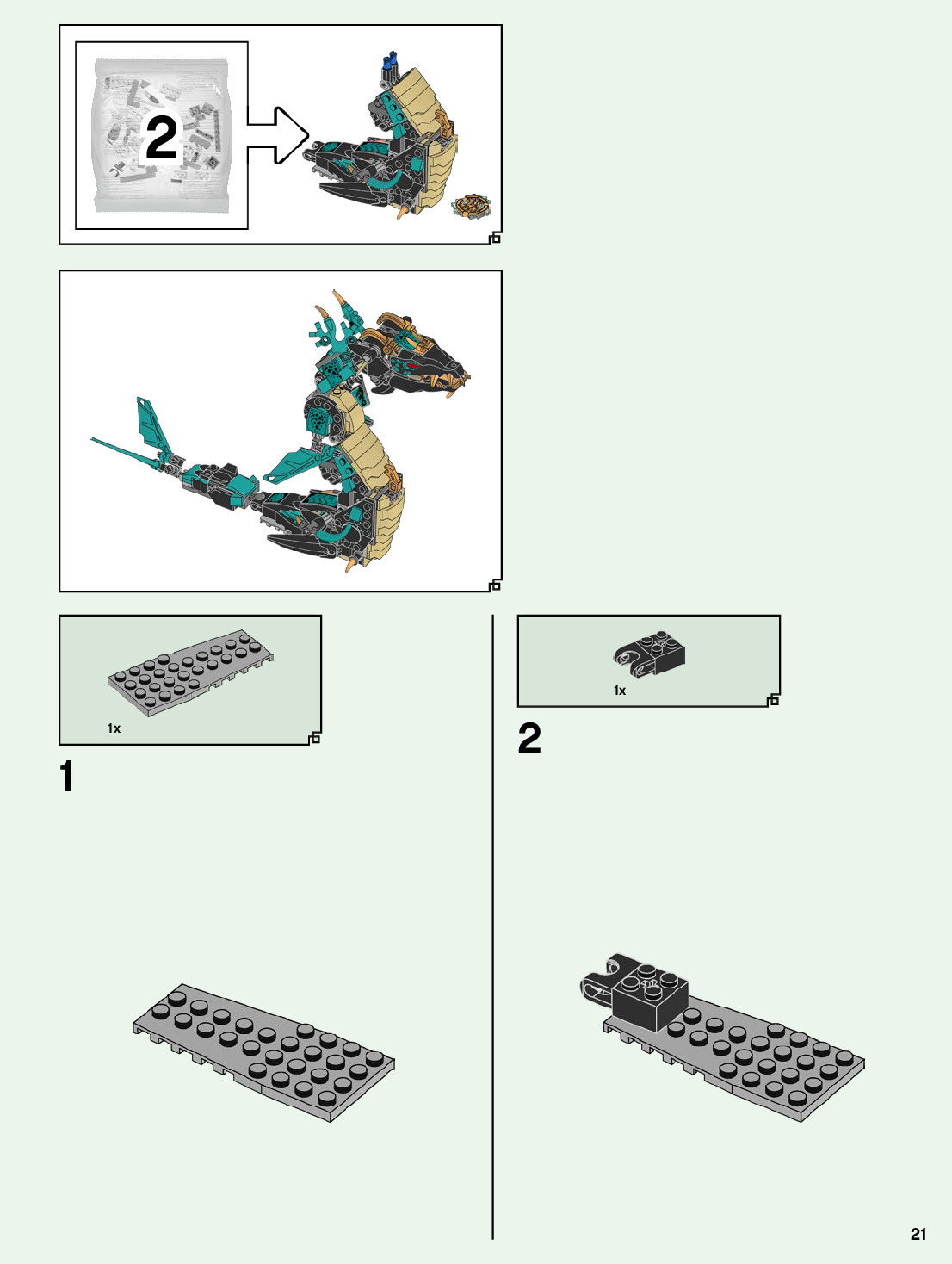 2

1x

1

1x

2

21