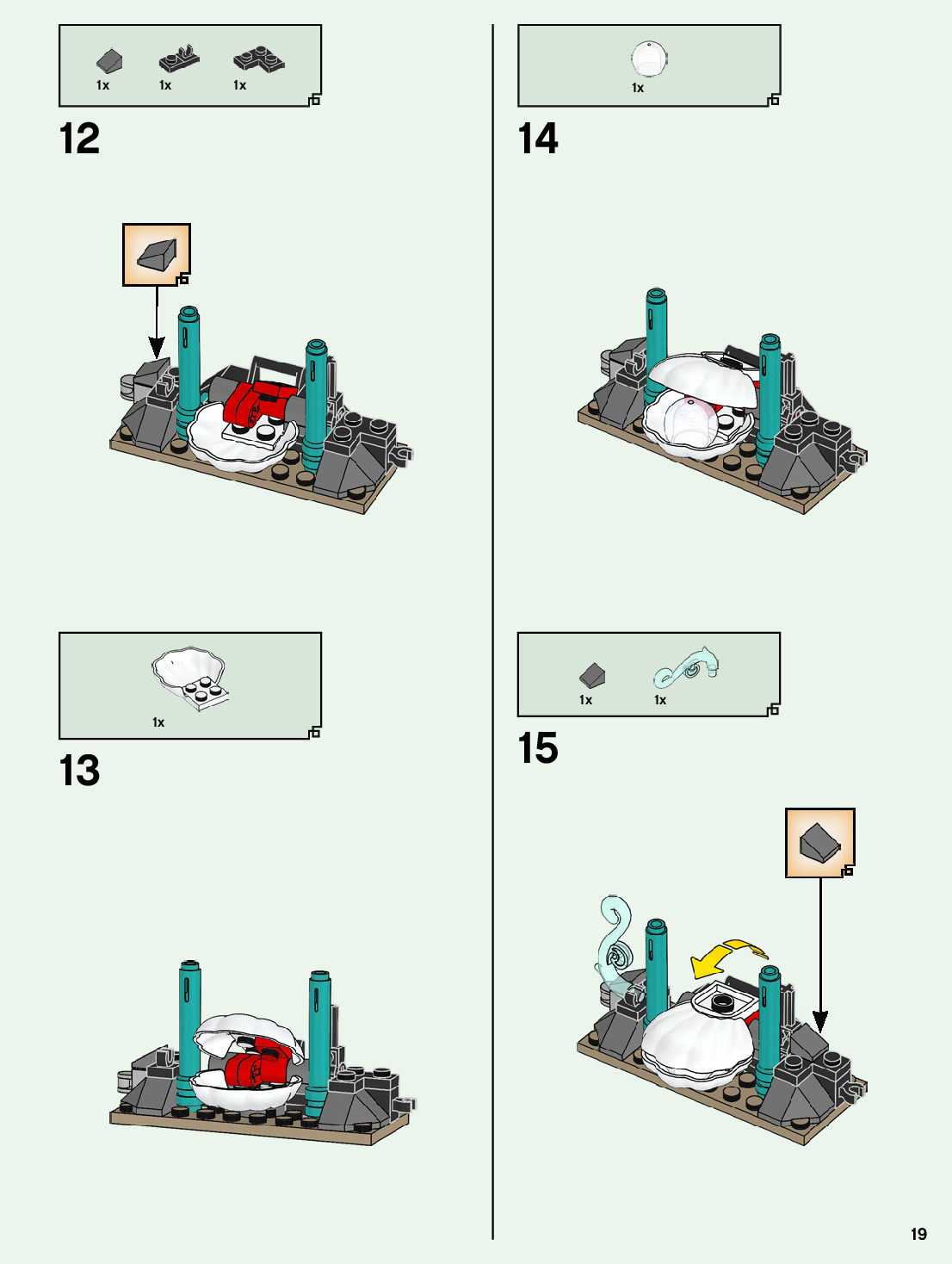 1x 1x 1x

12

1x

13

1x

14

1x 1x

15

19