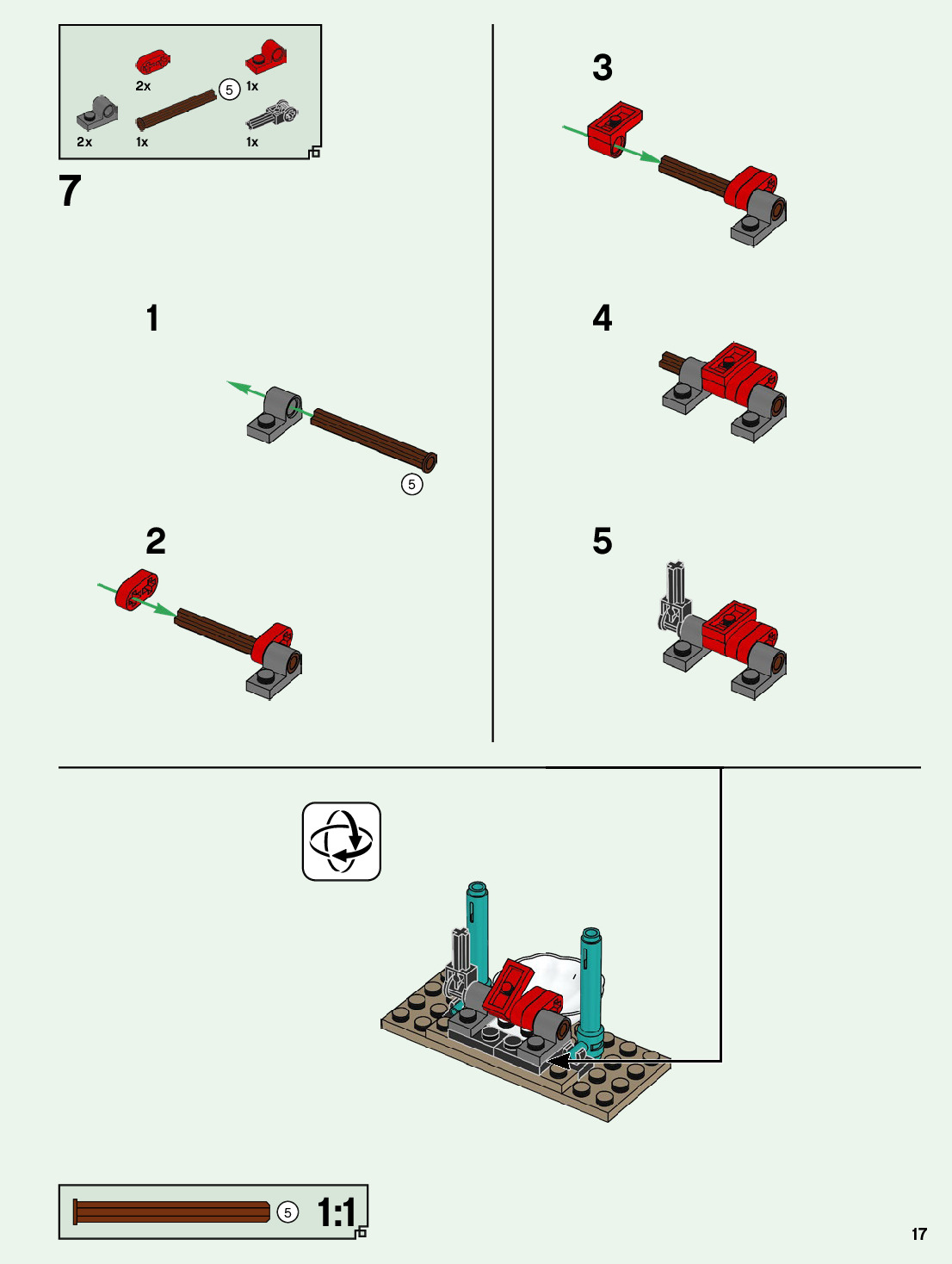 2x
5
1x
2x
1x
1x

7

1

5

2

3

4

5

5
1:1

17